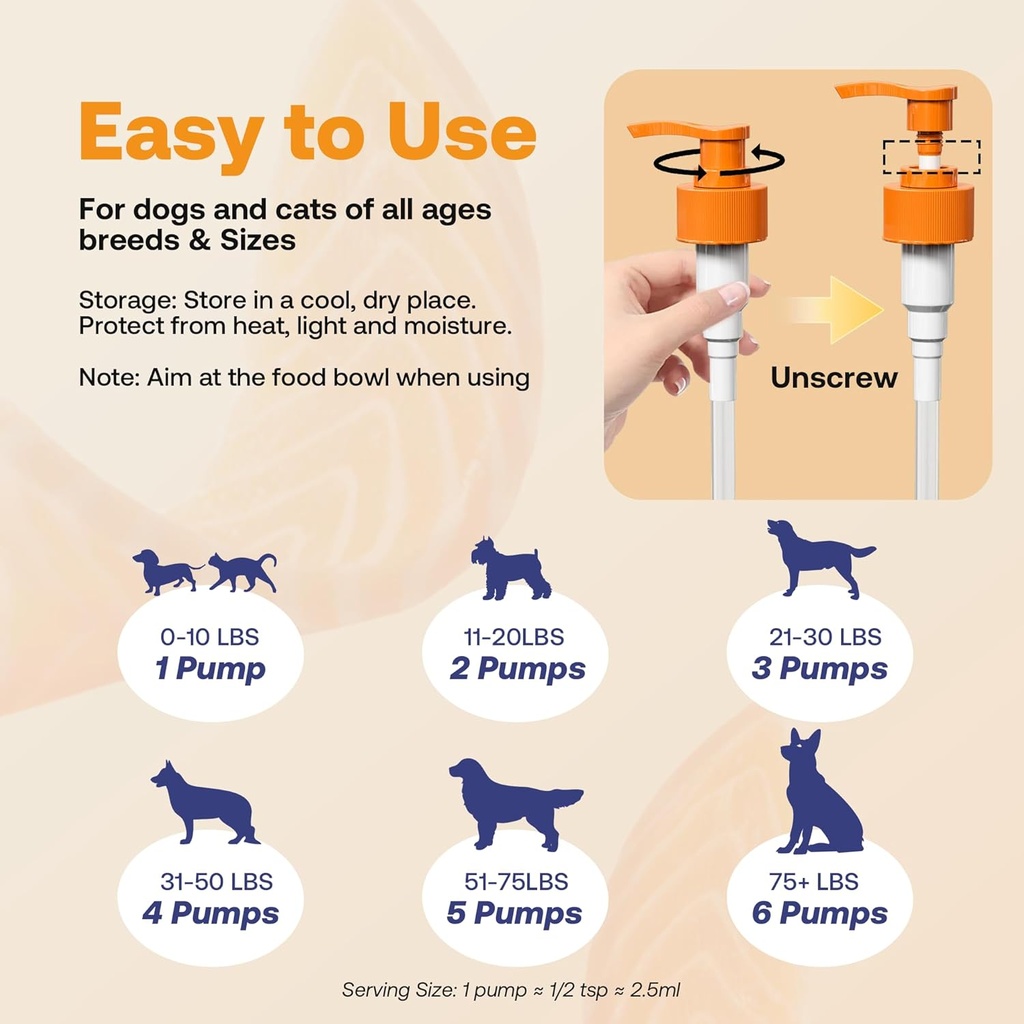 Easy to Use

For dogs and cats of all ages breeds & Sizes

Storage: Store in a cool, dry place. Protect from heat, light and moisture.

Note: Aim at the food bowl when using

Unscrew

0-10 LBS
1 Pump

11-20LBS
2 Pumps

21-30 LBS
3 Pumps

31-50 LBS
4 Pumps

51-75LBS
5 Pumps

75+ LBS
6 Pumps

Serving Size: 1 pump ≈ 1/2 tsp ≈ 2.5ml