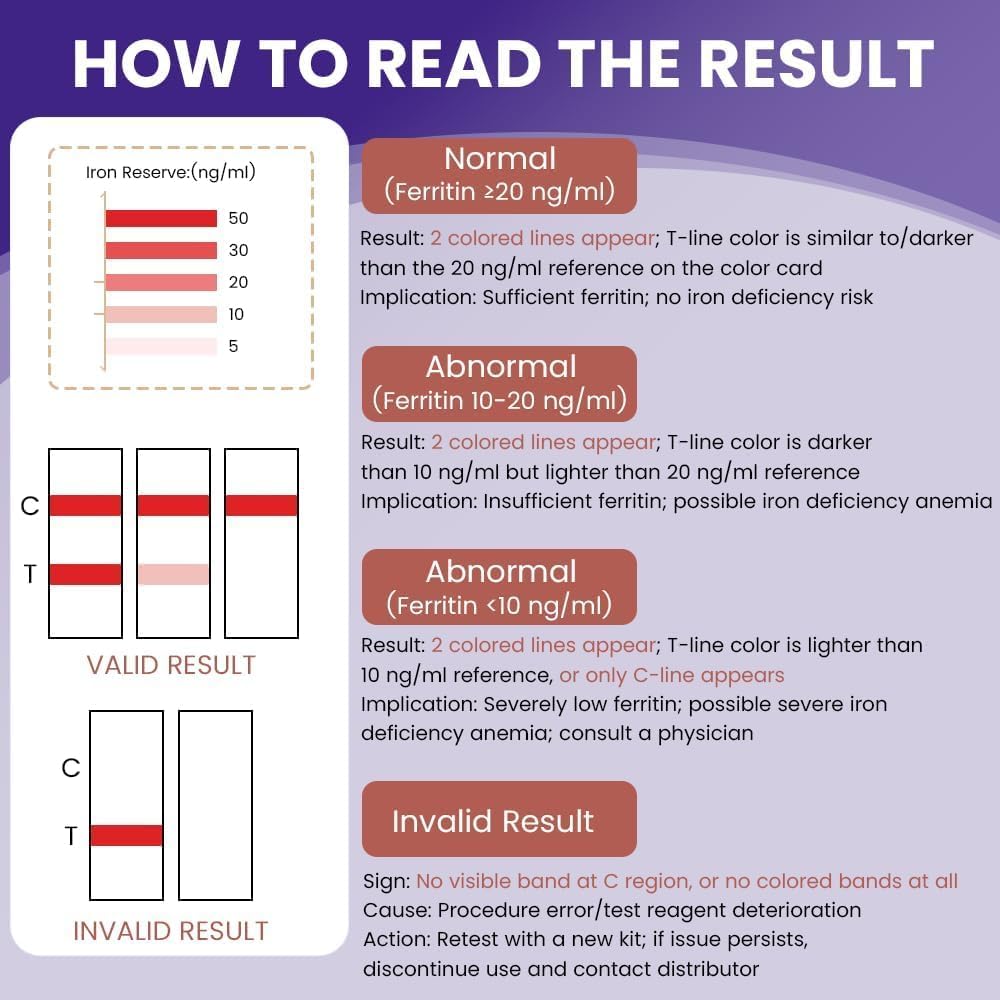 HOW TO READ THE RESULT

Iron Reserve:(ng/ml)
50
30
20
10
5

C
T

VALID RESULT

C
T

INVALID RESULT

Normal
(Ferritin ≥20 ng/ml)

Result: 2 colored lines appear; T-line color is similar to/darker than the 20 ng/ml reference on the color card
Implication: Sufficient ferritin; no iron deficiency risk

Abnormal
(Ferritin 10-20 ng/ml)

Result: 2 colored lines appear; T-line color is darker than 10 ng/ml but lighter than 20 ng/ml reference
Implication: Insufficient ferritin; possible iron deficiency anemia

Abnormal
(Ferritin <10 ng/ml)

Result: 2 colored lines appear; T-line color is lighter than 10 ng/ml reference, or only C-line appears
Implication: Severely low ferritin; possible severe iron deficiency anemia; consult a physician

Invalid Result

Sign: No visible band at C region, or no colored bands at all
Cause: Procedure error/test reagent deterioration
Action: Retest with a new kit; if issue persists, discontinue use and contact distributor