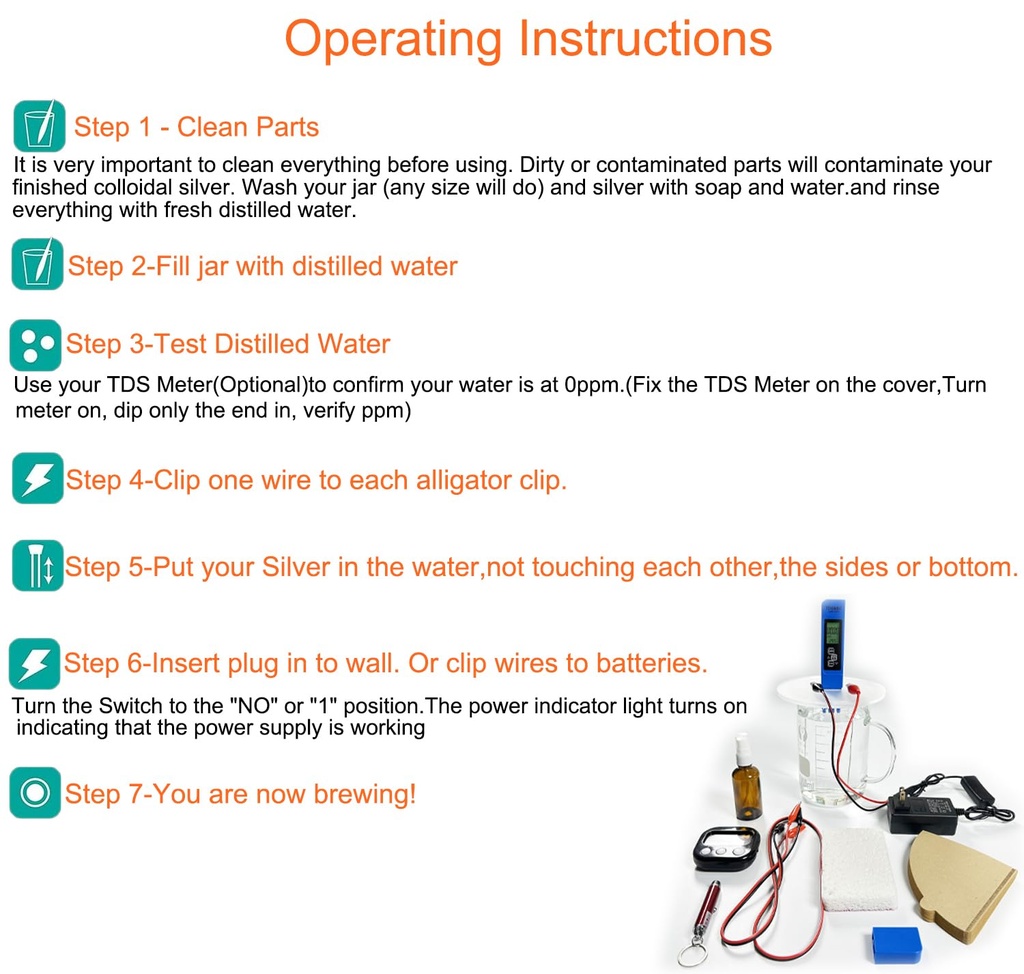 Operating Instructions

Step 1 - Clean Parts
It is very important to clean everything before using. Dirty or contaminated parts will contaminate your finished colloidal silver. Wash your jar (any size will do) and silver with soap and water.and rinse everything with fresh distilled water.

Step 2-Fill jar with distilled water

Step 3-Test Distilled Water
Use your TDS Meter(Optional)to confirm your water is at 0ppm.(Fix the TDS Meter on the cover,Turn meter on, dip only the end in, verify ppm)

Step 4-Clip one wire to each alligator clip.

Step 5-Put your Silver in the water,not touching each other,the sides or bottom.

Step 6-Insert plug in to wall. Or clip wires to batteries.
Turn the Switch to the "NO" or "1" position.The power indicator light turns on indicating that the power supply is working

Step 7-You are now brewing!