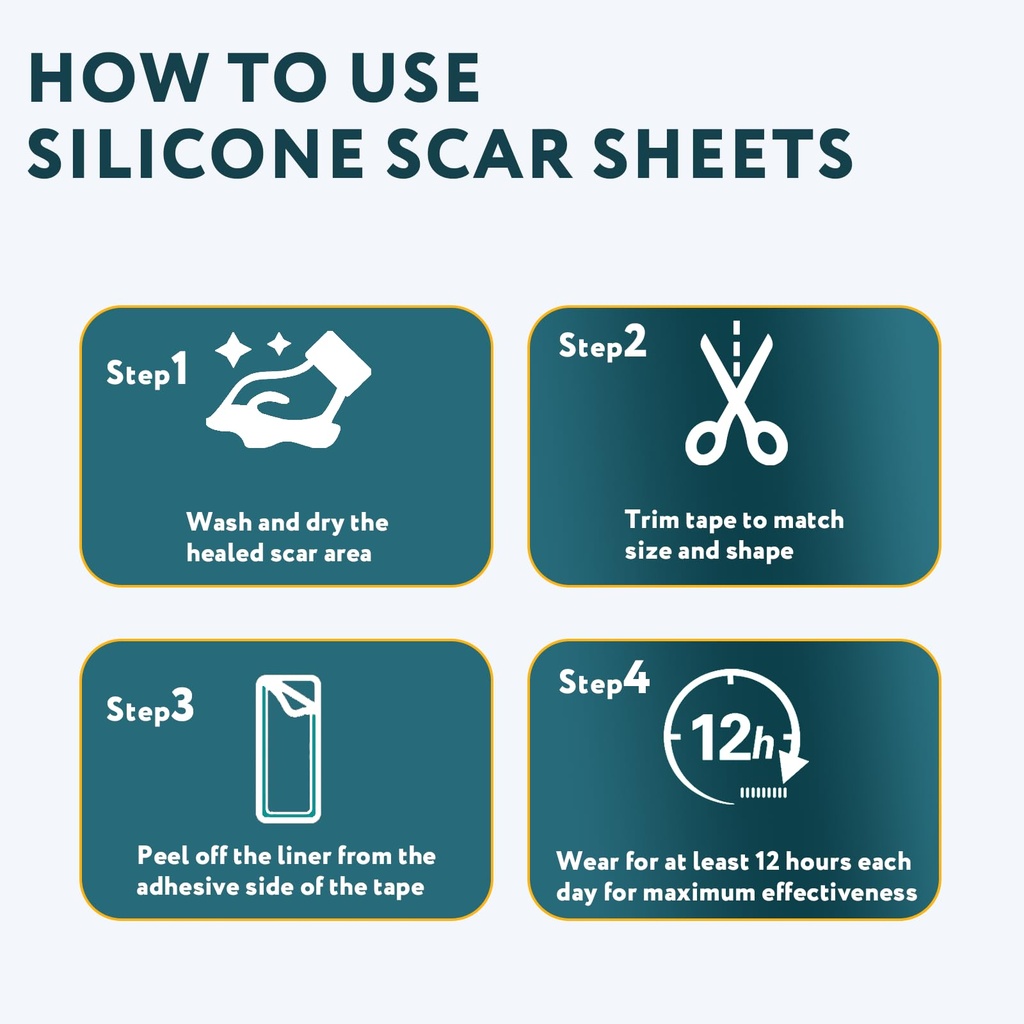 HOW TO USE
SILICONE SCAR SHEETS

Step1

Wash and dry the healed scar area

Step2

Trim tape to match size and shape

Step3

Peel off the liner from the adhesive side of the tape

Step4

12h

Wear for at least 12 hours each day for maximum effectiveness