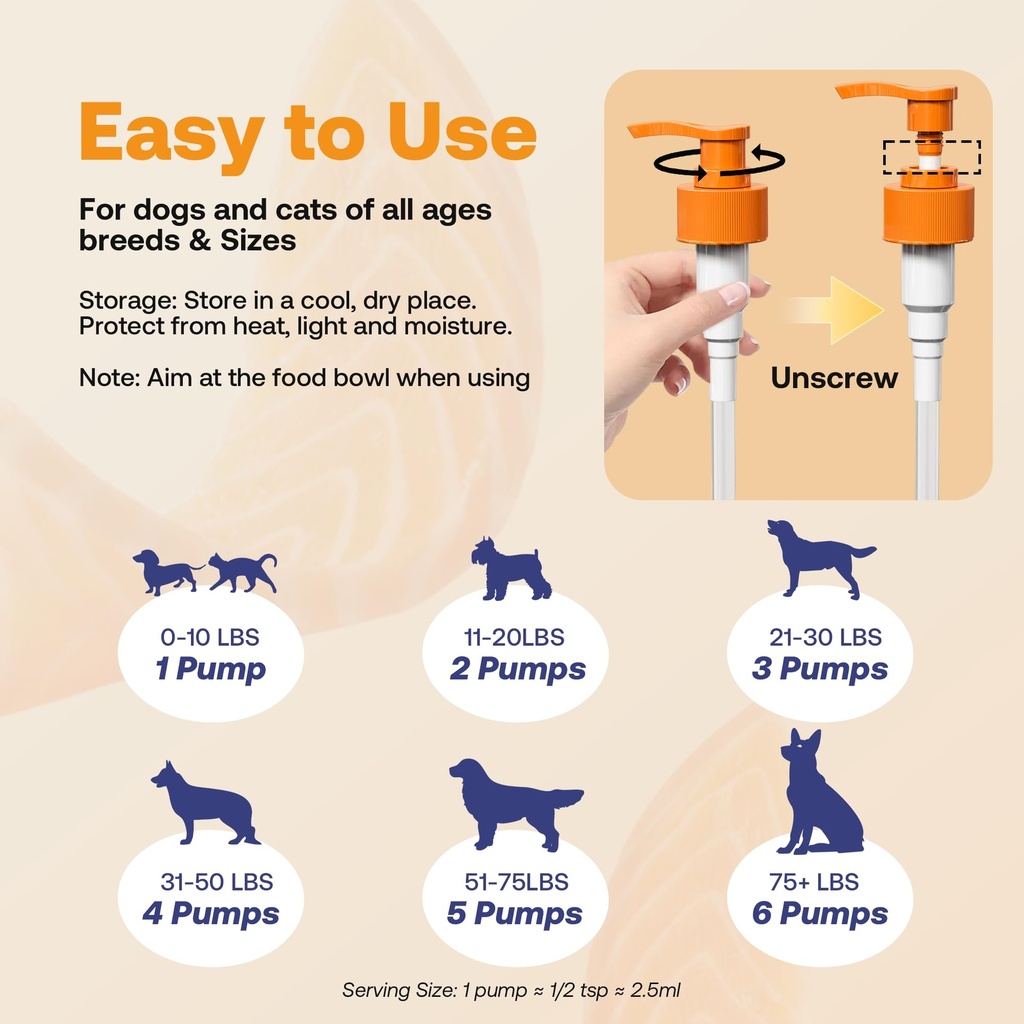 Easy to Use

For dogs and cats of all ages breeds & Sizes

Storage: Store in a cool, dry place. Protect from heat, light and moisture.

Note: Aim at the food bowl when using

Unscrew

0-10 LBS
1 Pump

11-20LBS
2 Pumps

21-30 LBS
3 Pumps

31-50 LBS
4 Pumps

51-75LBS
5 Pumps

75+ LBS
6 Pumps

Serving Size: 1 pump ≈ 1/2 tsp ≈ 2.5ml