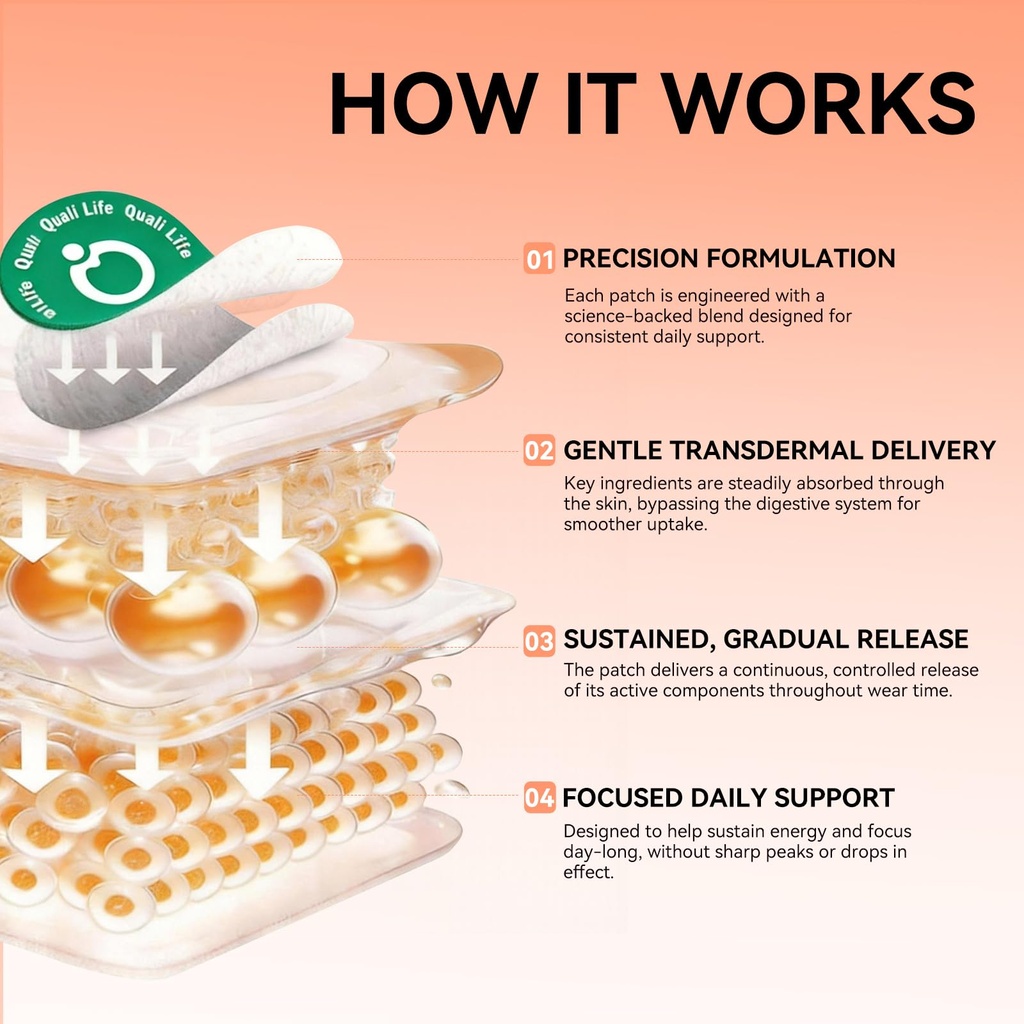 HOW IT WORKS

Quali Life Quali Life Quali Life

01 PRECISION FORMULATION

Each patch is engineered with a science-backed blend designed for consistent daily support.

02 GENTLE TRANSDERMAL DELIVERY

Key ingredients are steadily absorbed through the skin, bypassing the digestive system for smoother uptake.

03 SUSTAINED, GRADUAL RELEASE

The patch delivers a continuous, controlled release of its active components throughout wear time.

04 FOCUSED DAILY SUPPORT

Designed to help sustain energy and focus day-long, without sharp peaks or drops in effect.