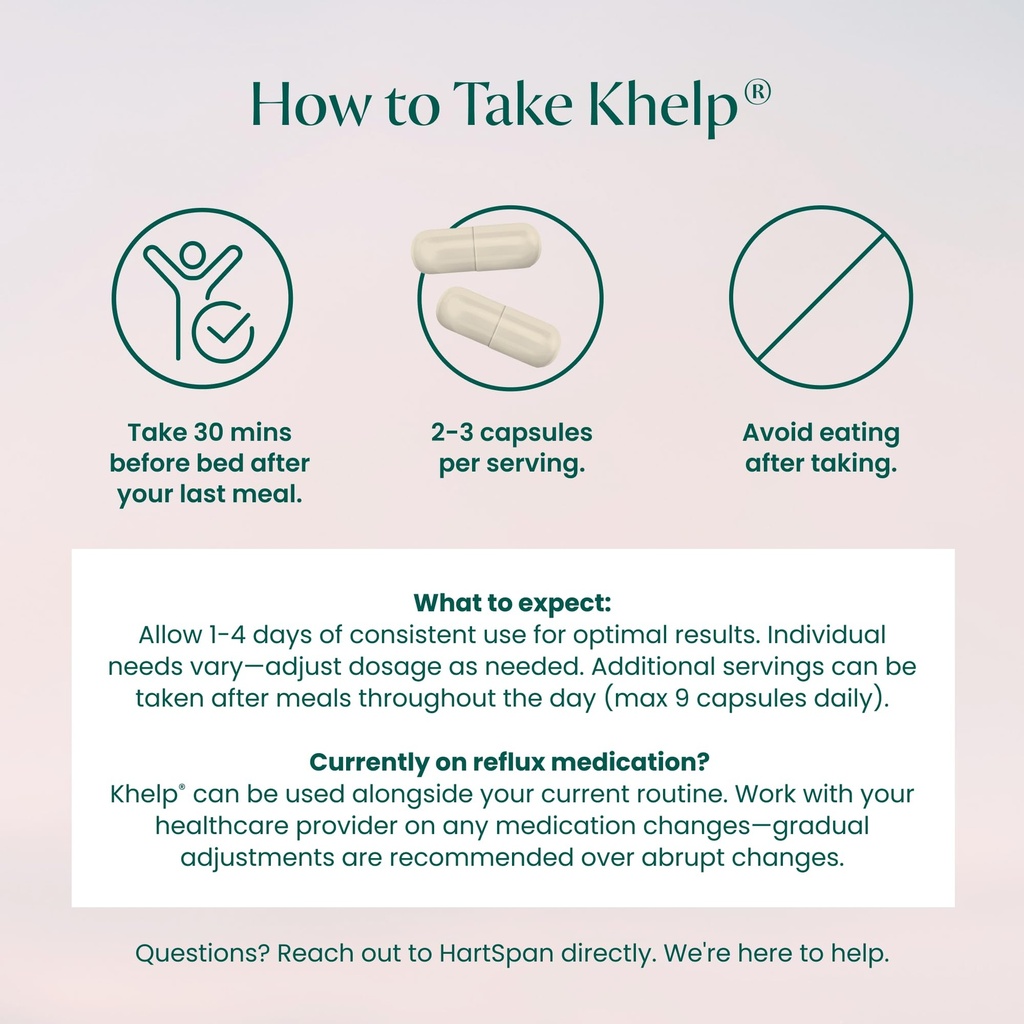 How to Take Khelp®

Take 30 mins before bed after your last meal.

2-3 capsules per serving.

Avoid eating after taking.

What to expect:
Allow 1-4 days of consistent use for optimal results. Individual needs vary—adjust dosage as needed. Additional servings can be taken after meals throughout the day (max 9 capsules daily).

Currently on reflux medication?
Khelp® can be used alongside your current routine. Work with your healthcare provider on any medication changes—gradual adjustments are recommended over abrupt changes.

Questions? Reach out to HartSpan directly. We're here to help.