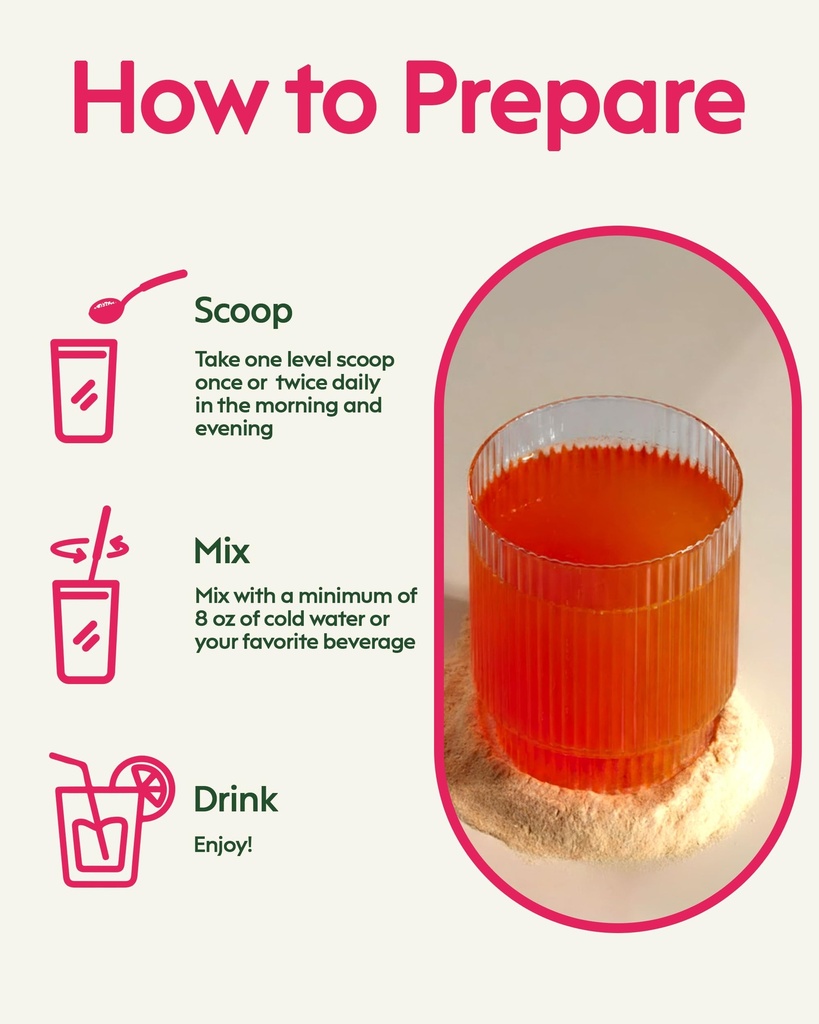 How to Prepare

Scoop

Take one level scoop once or twice daily in the morning and evening

Mix

Mix with a minimum of 8 oz of cold water or your favorite beverage

Drink

Enjoy!