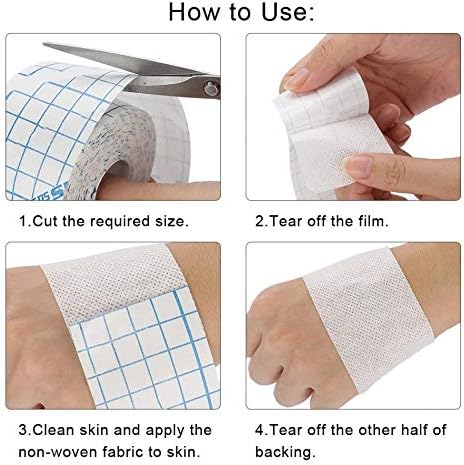 How to Use:

1.Cut the required size.

2.Tear off the film.

3.Clean skin and apply the non-woven fabric to skin.

4.Tear off the other half of backing.