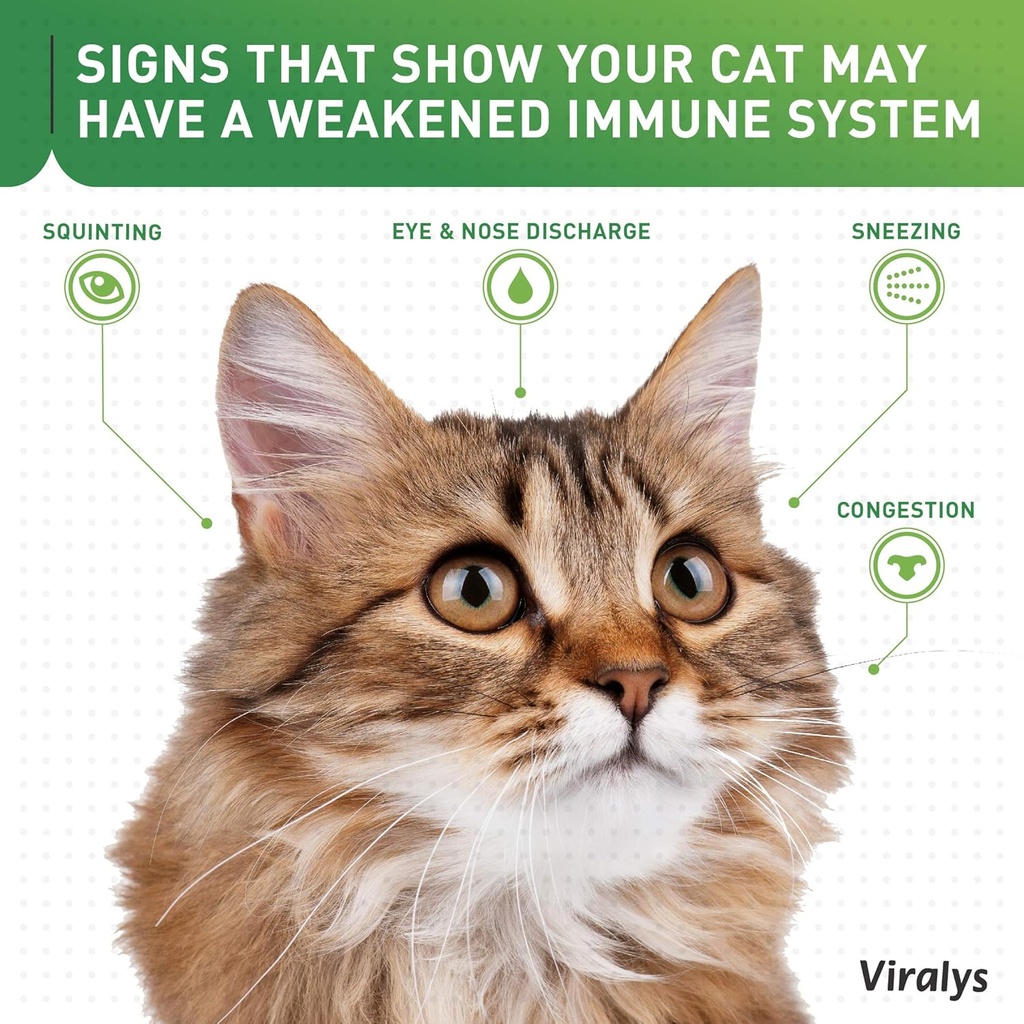 SIGNS THAT SHOW YOUR CAT MAY HAVE A WEAKENED IMMUNE SYSTEM

SQUINTING

EYE & NOSE DISCHARGE

SNEEZING

CONGESTION

Viralys