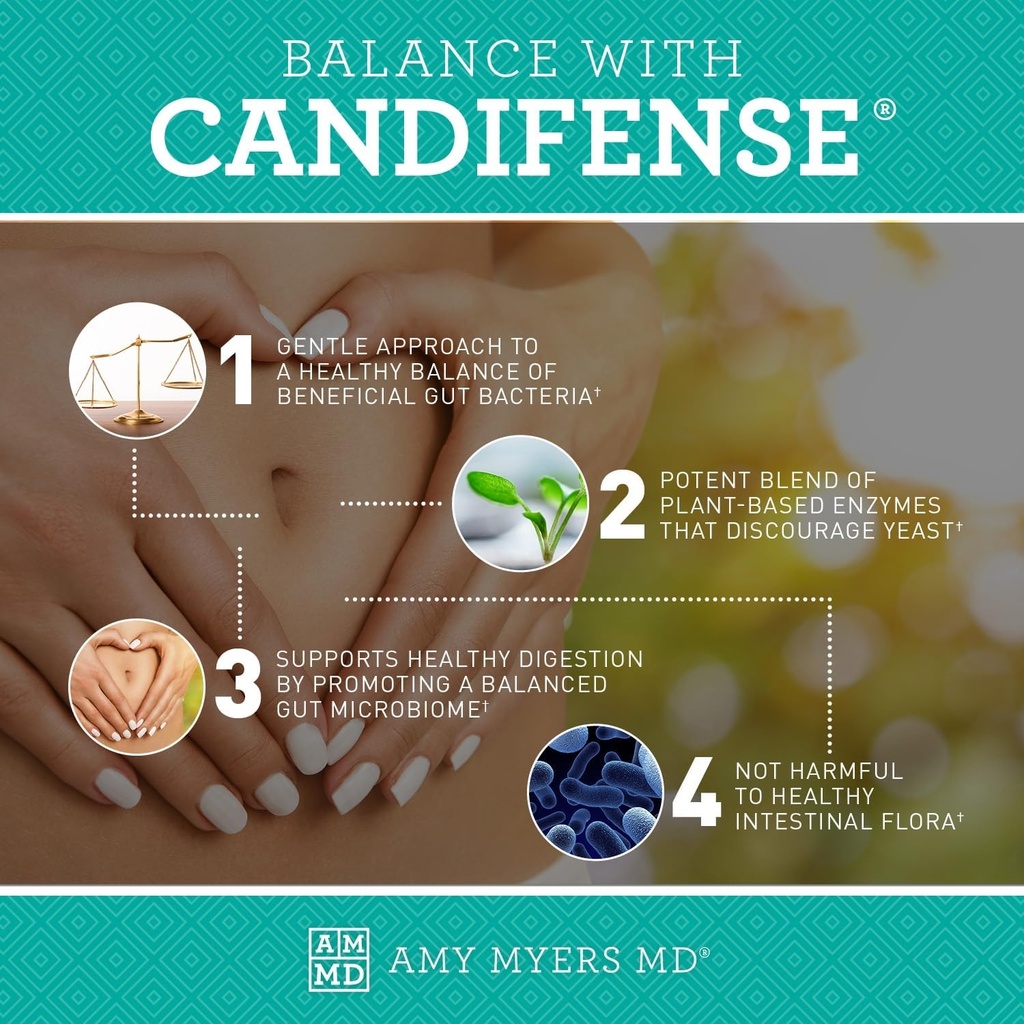 BALANCE WITH
CANDIFENSE®

1 GENTLE APPROACH TO A HEALTHY BALANCE OF BENEFICIAL GUT BACTERIA†

2 POTENT BLEND OF PLANT-BASED ENZYMES THAT DISCOURAGE YEAST†

3 SUPPORTS HEALTHY DIGESTION BY PROMOTING A BALANCED GUT MICROBIOME†

4 NOT HARMFUL TO HEALTHY INTESTINAL FLORA†

AM MD AMY MYERS MD®