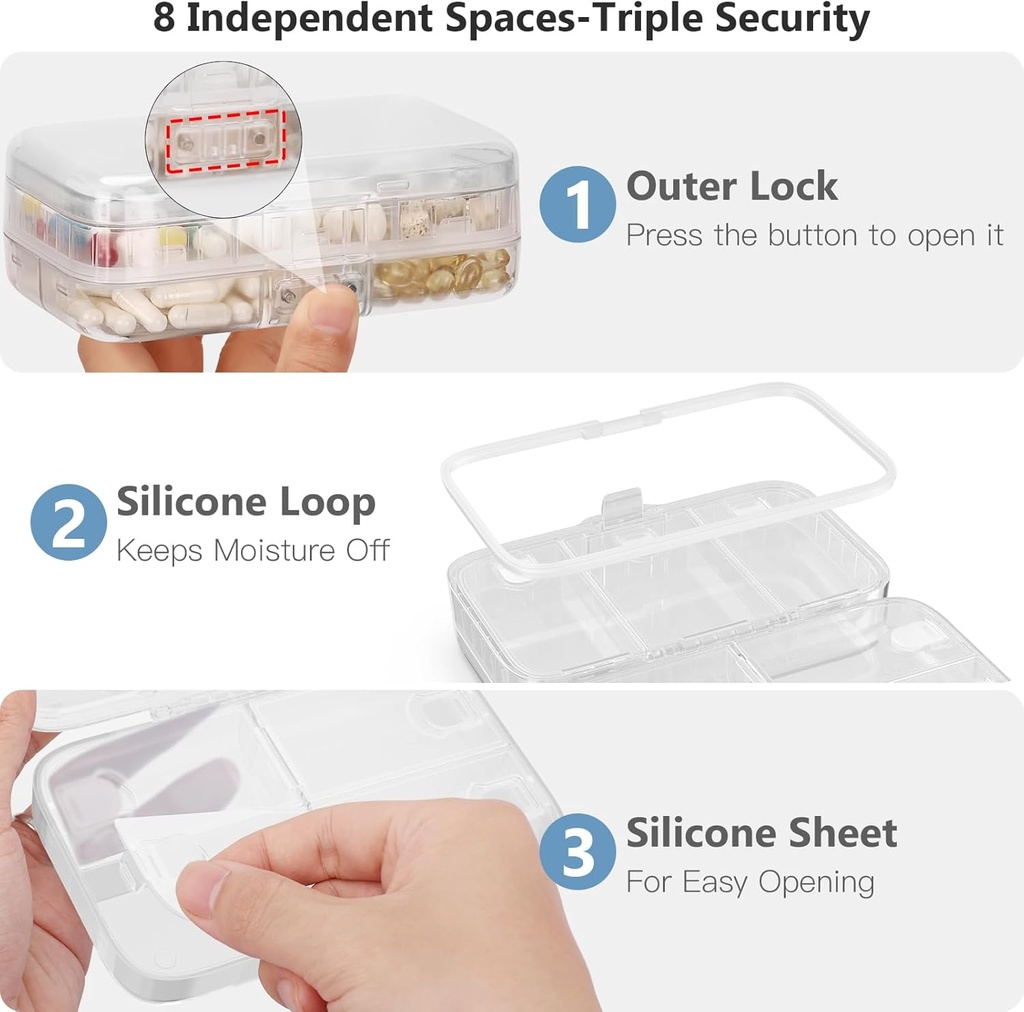 8 Independent Spaces-Triple Security

1 Outer Lock
Press the button to open it

2 Silicone Loop
Keeps Moisture Off

3 Silicone Sheet
For Easy Opening