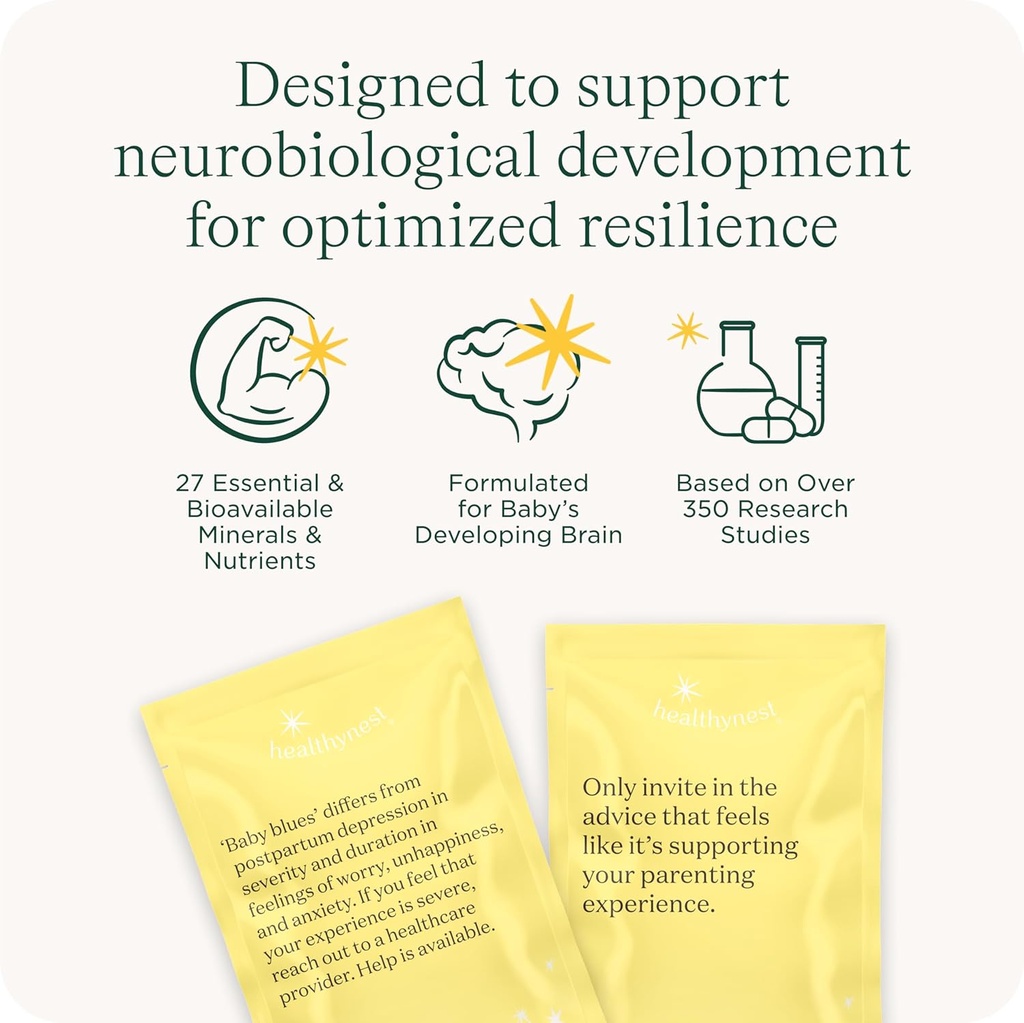 Designed to support neurobiological development for optimized resilience

27 Essential & Bioavailable Minerals & Nutrients

Formulated for Baby's Developing Brain

Based on Over 350 Research Studies

healthynest

'Baby blues' differs from postpartum depression in severity and duration in feelings of worry, unhappiness, and anxiety. If you feel that your experience is severe, reach out to a healthcare provider. Help is available.

healthynest

Only invite in the advice that feels like it's supporting your parenting experience.