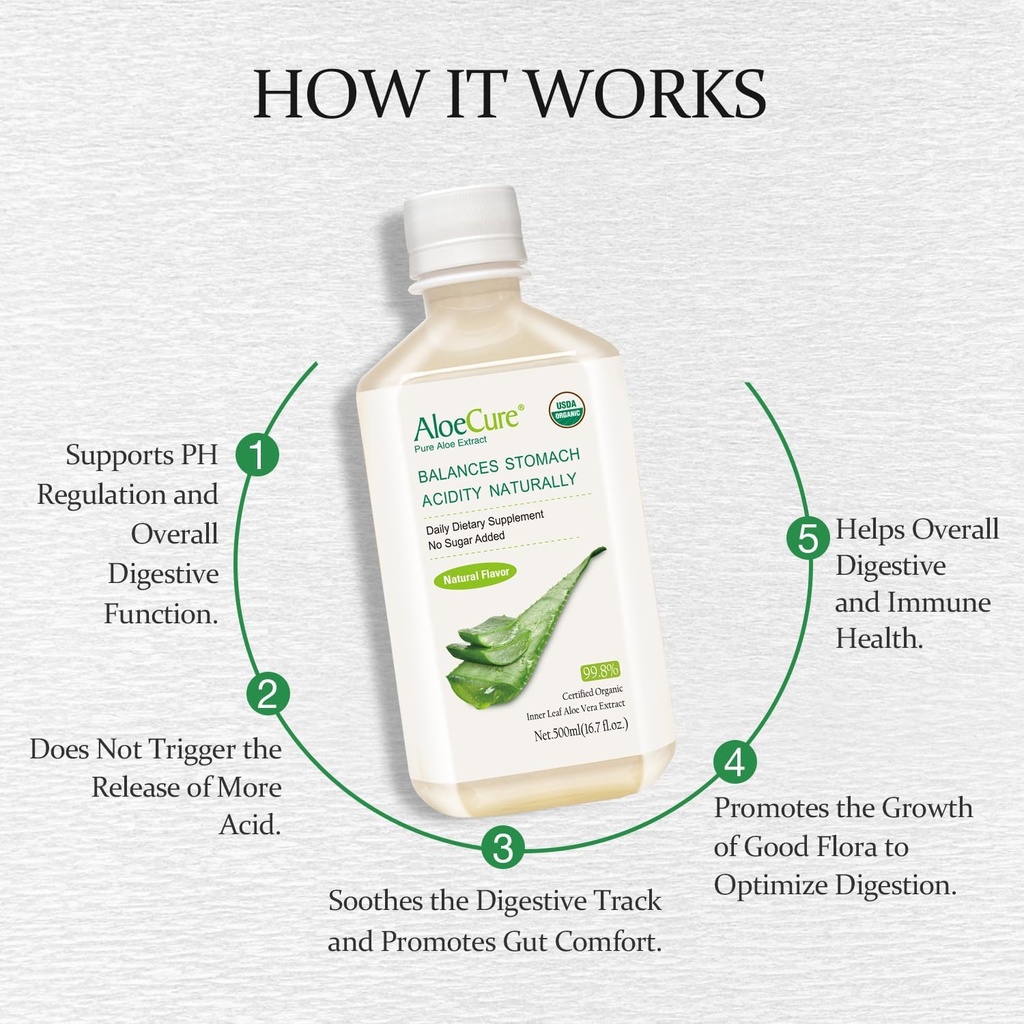 HOW IT WORKS

AloeCure®
Pure Aloe Extract
USDA ORGANIC
BALANCES STOMACH ACIDITY NATURALLY
Daily Dietary Supplement
No Sugar Added
Natural Flavor
99.8%
Certified Organic
Inner Leaf Aloe Vera Extract
Net.500ml(16.7 fl.oz.)

1
Supports PH Regulation and Overall Digestive Function.

2
Does Not Trigger the Release of More Acid.

3
Soothes the Digestive Track and Promotes Gut Comfort.

4
Promotes the Growth of Good Flora to Optimize Digestion.

5
Helps Overall Digestive and Immune Health.