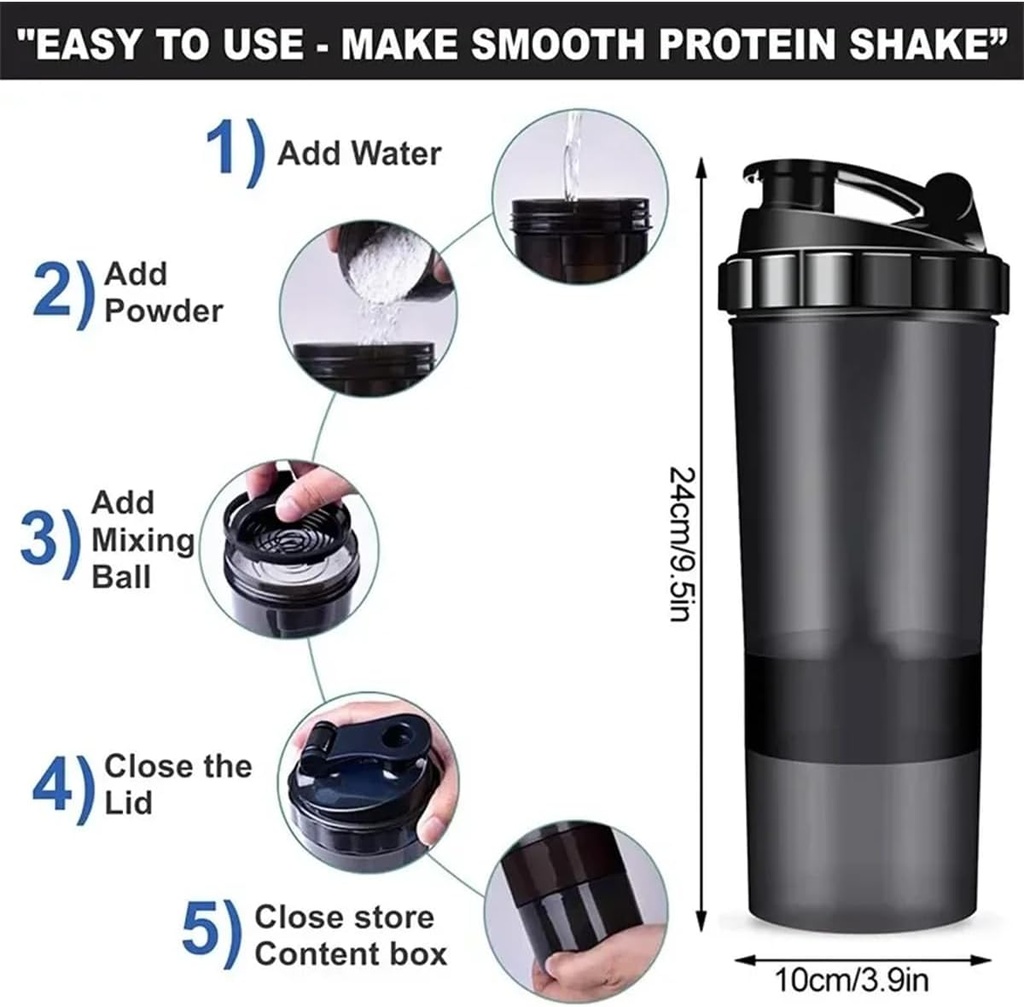 "EASY TO USE - MAKE SMOOTH PROTEIN SHAKE"

1) Add Water

2) Add Powder

3) Add Mixing Ball

4) Close the Lid

5) Close store Content box

24cm/9.5in

10cm/3.9in