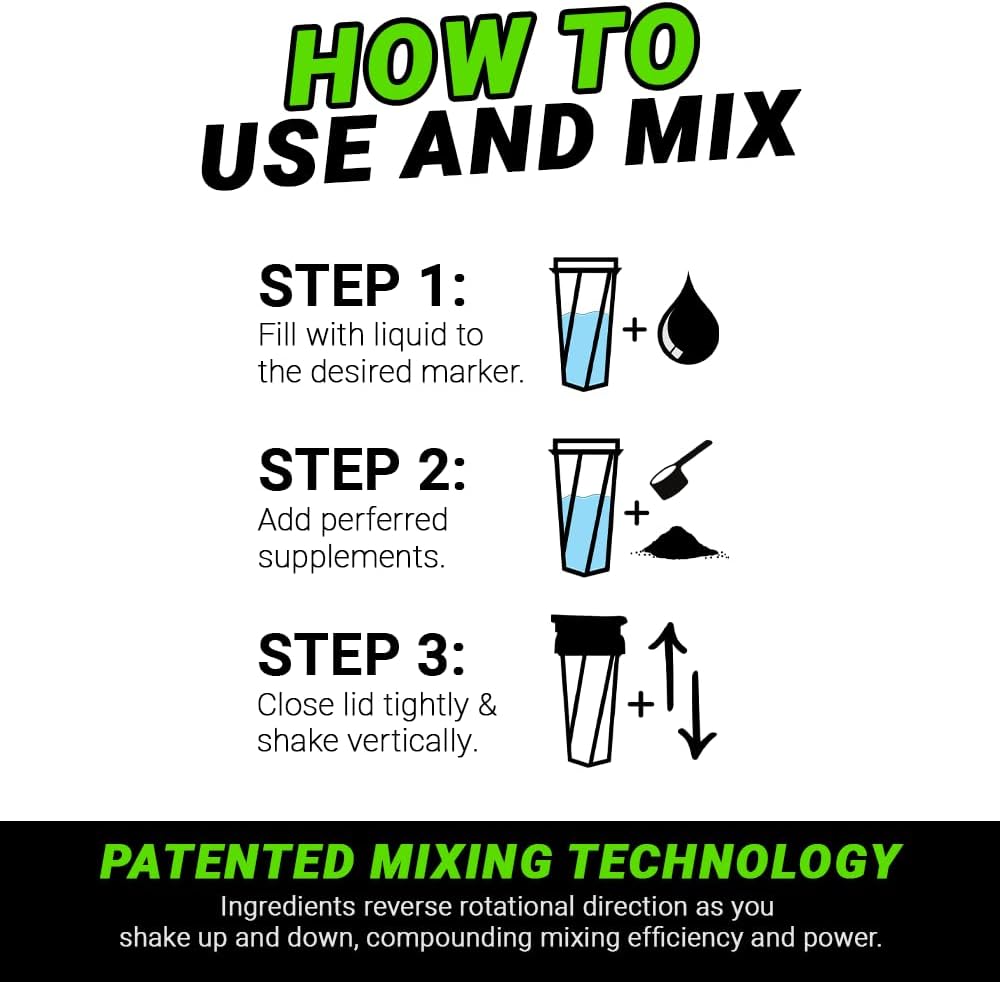 HOW TO
USE AND MIX

STEP 1:
Fill with liquid to the desired marker.

+

STEP 2:
Add perferred supplements.

+

STEP 3:
Close lid tightly & shake vertically.

+

PATENTED MIXING TECHNOLOGY
Ingredients reverse rotational direction as you shake up and down, compounding mixing efficiency and power.