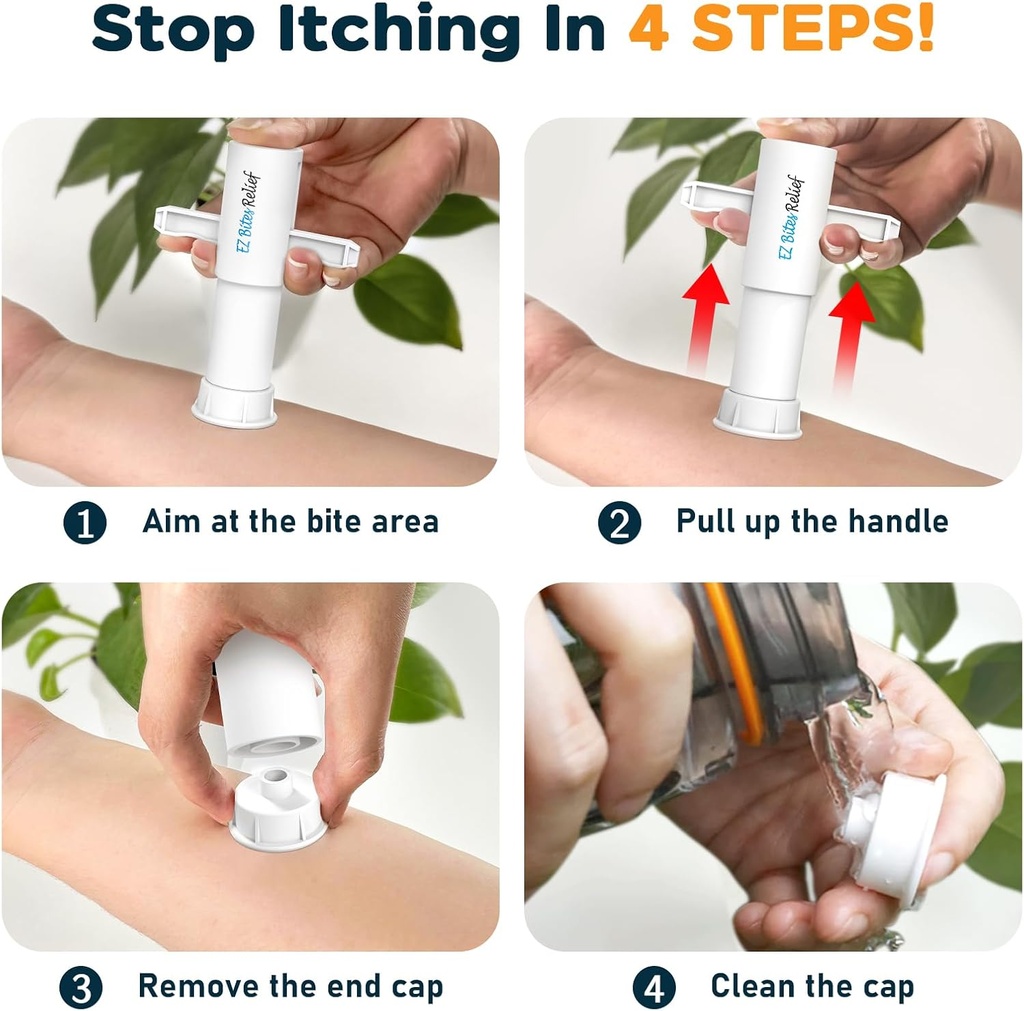 Stop Itching In 4 STEPS!

EZ Bites Relief

EZ Bites Relief

1 Aim at the bite area

2 Pull up the handle

3 Remove the end cap

4 Clean the cap