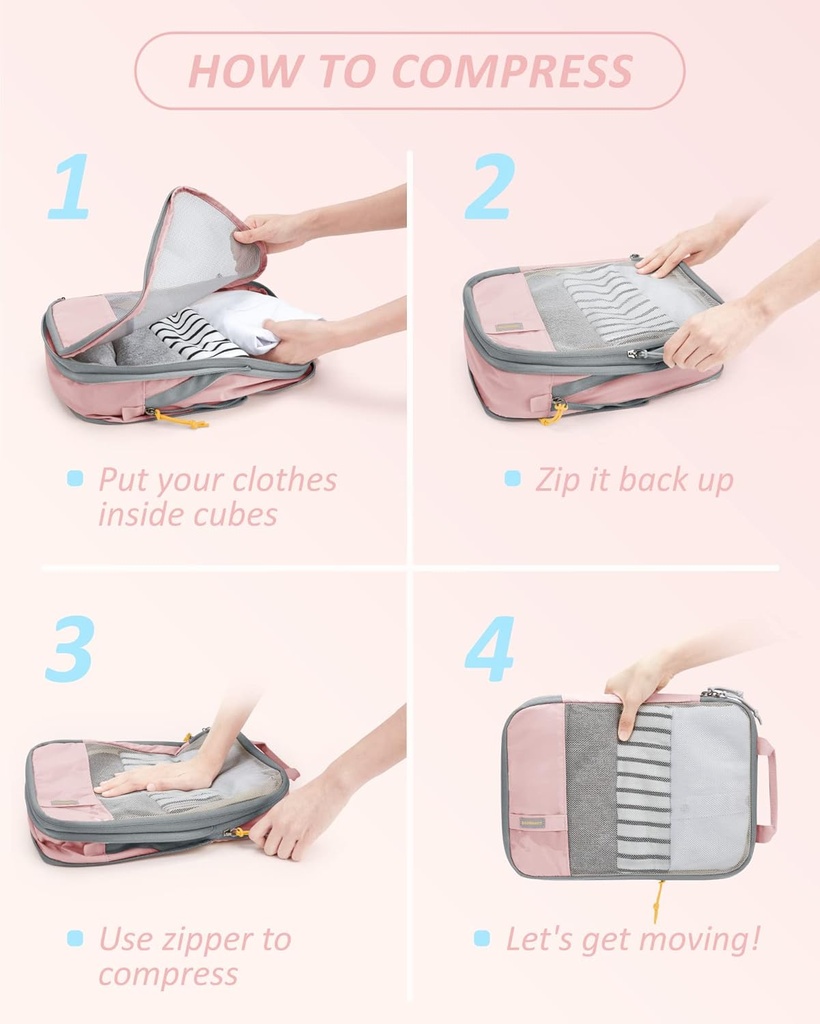 HOW TO COMPRESS

1

Put your clothes inside cubes

2

Zip it back up

3

Use zipper to compress

4

Let's get moving!