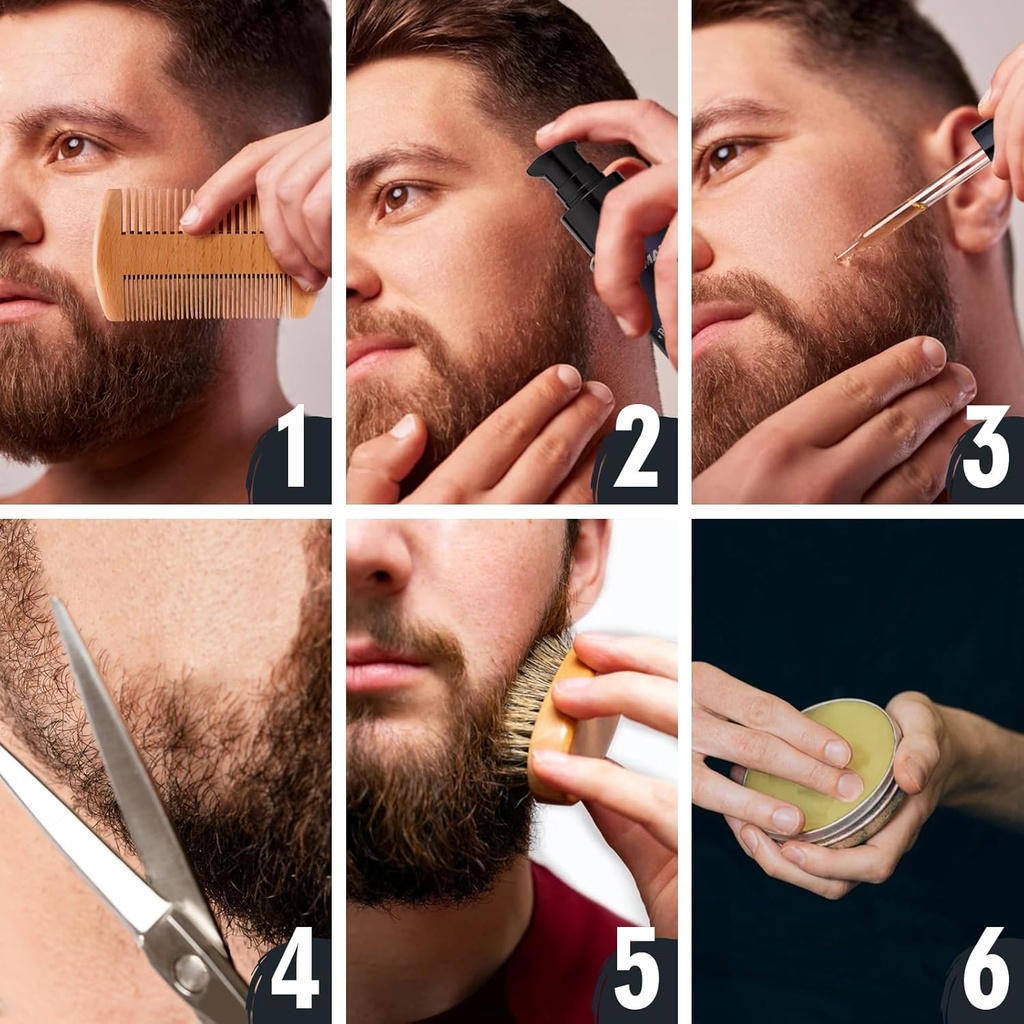 1
2
3
4
5
6