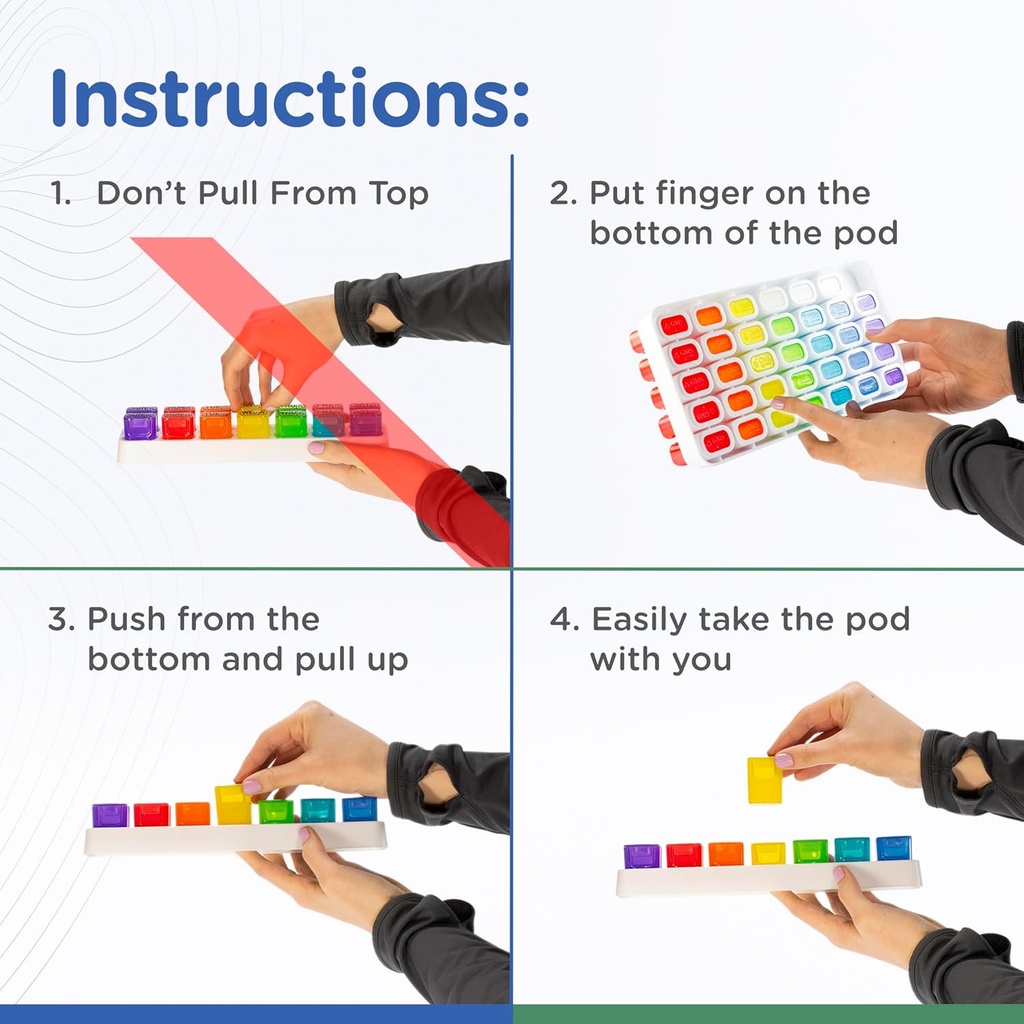 Instructions:

1. Don't Pull From Top

2. Put finger on the bottom of the pod

3. Push from the bottom and pull up

4. Easily take the pod with you