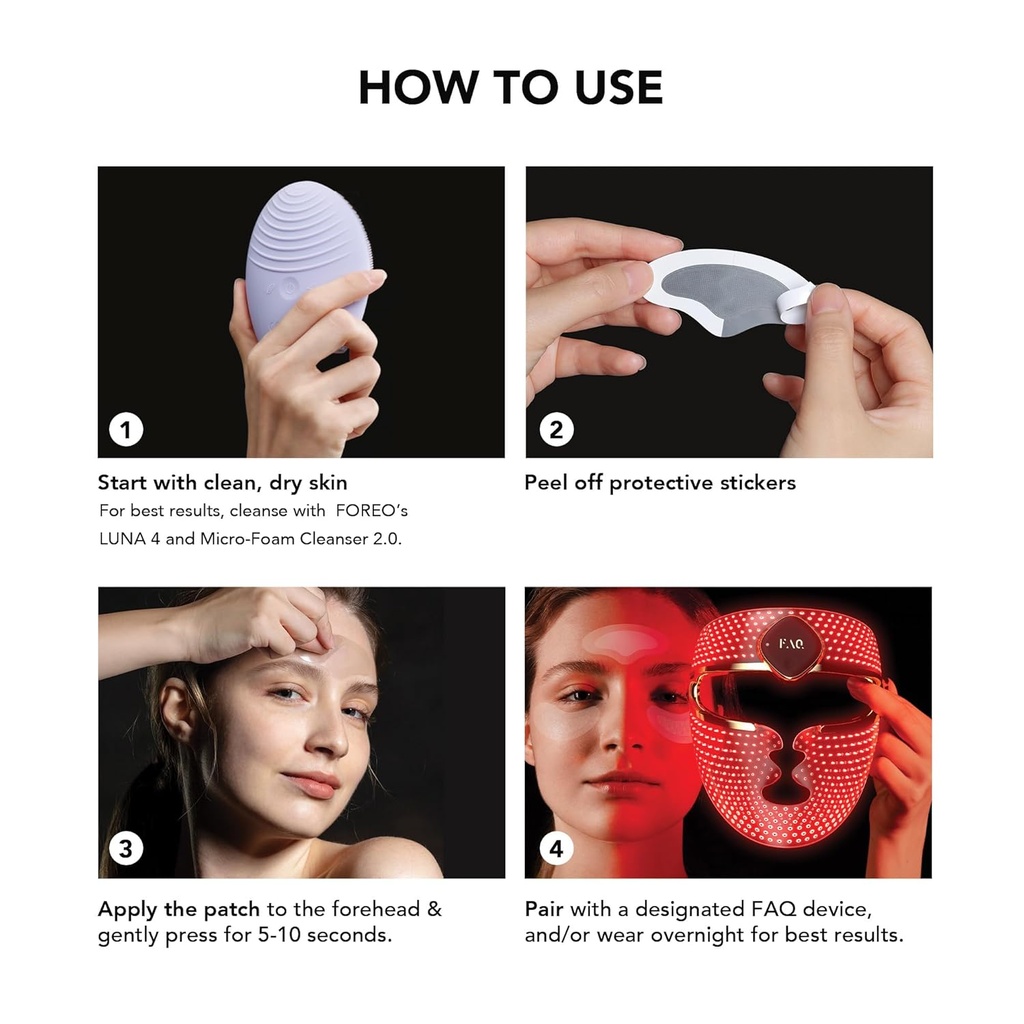 HOW TO USE

1

Start with clean, dry skin
For best results, cleanse with FOREO's LUNA 4 and Micro-Foam Cleanser 2.0.

2

Peel off protective stickers

3

Apply the patch to the forehead & gently press for 5-10 seconds.

FAQ

4

Pair with a designated FAQ device, and/or wear overnight for best results.