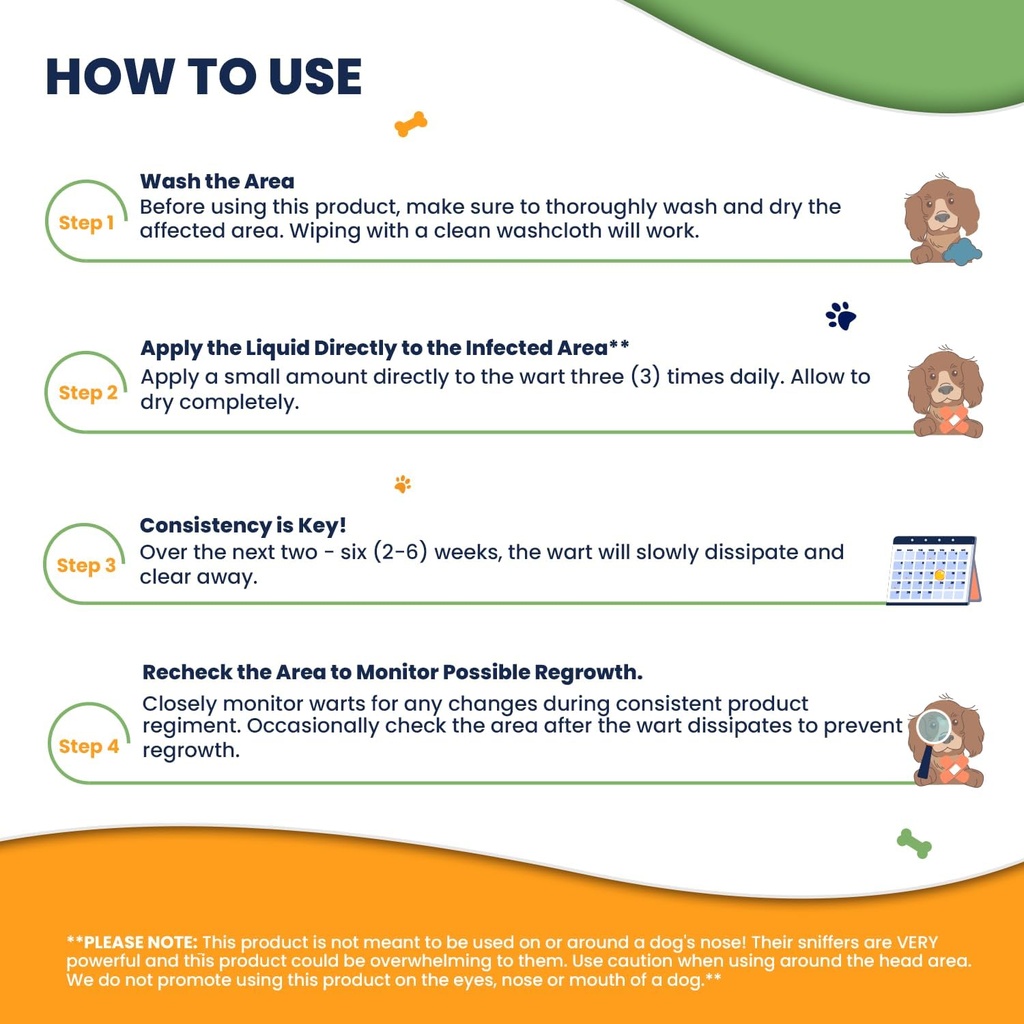 HOW TO USE

Step 1

Wash the Area
Before using this product, make sure to thoroughly wash and dry the affected area. Wiping with a clean washcloth will work.

Step 2

Apply the Liquid Directly to the Infected Area**
Apply a small amount directly to the wart three (3) times daily. Allow to dry completely.

Step 3

Consistency is Key!
Over the next two - six (2-6) weeks, the wart will slowly dissipate and clear away.

Step 4

Recheck the Area to Monitor Possible Regrowth.
Closely monitor warts for any changes during consistent product regiment. Occasionally check the area after the wart dissipates to prevent regrowth.

**PLEASE NOTE: This product is not meant to be used on or around a dog's nose! Their sniffers are VERY powerful and this product could be overwhelming to them. Use caution when using around the head area. We do not promote using this product on the eyes, nose or mouth of a dog.**