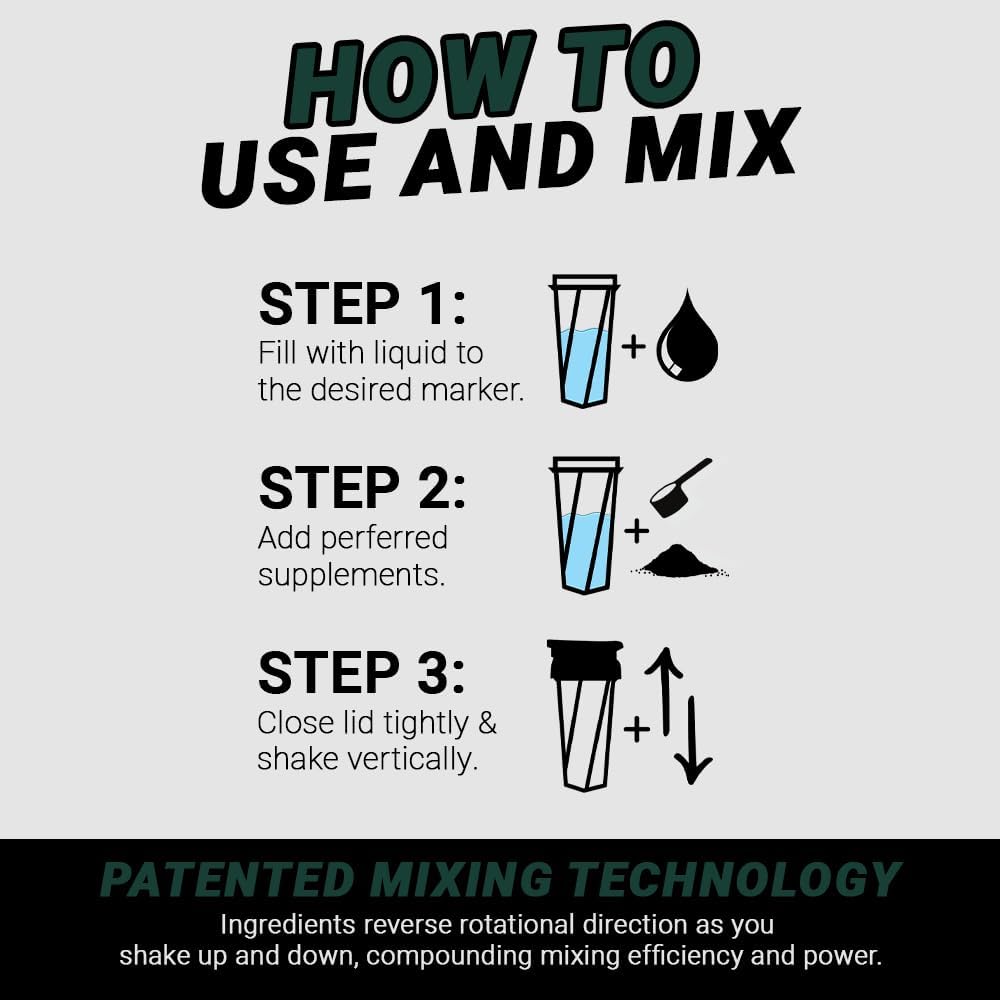 HOW TO
USE AND MIX

STEP 1:
Fill with liquid to the desired marker.

+

STEP 2:
Add perferred supplements.

+

STEP 3:
Close lid tightly & shake vertically.

+

PATENTED MIXING TECHNOLOGY
Ingredients reverse rotational direction as you shake up and down, compounding mixing efficiency and power.