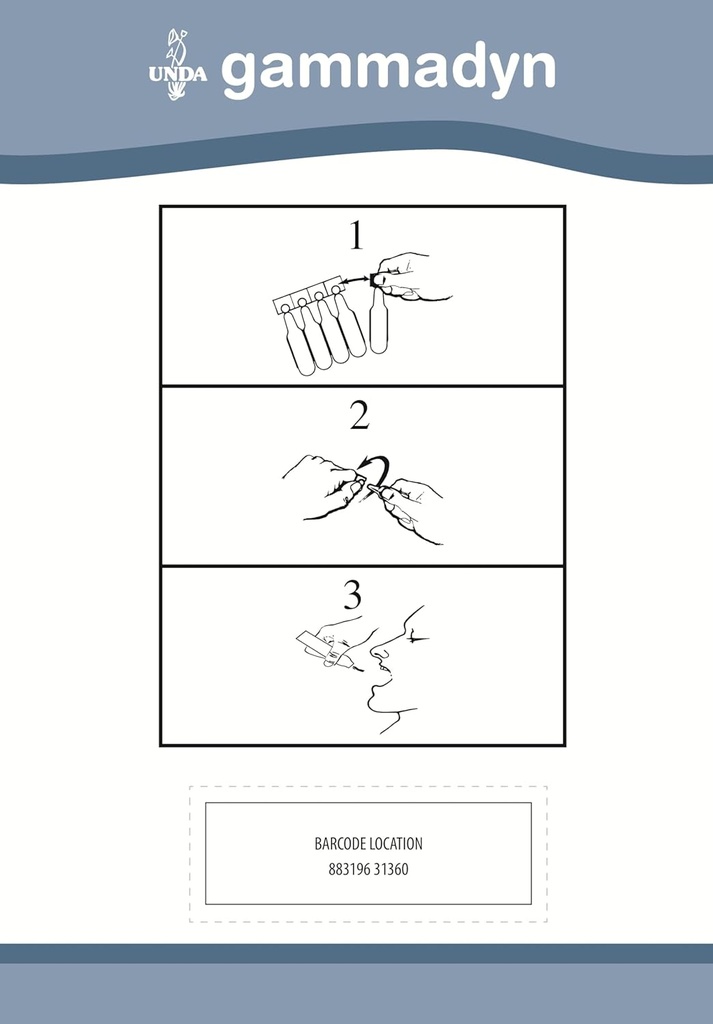 UNDA gammadyn

1

2

3

BARCODE LOCATION
883196 31360