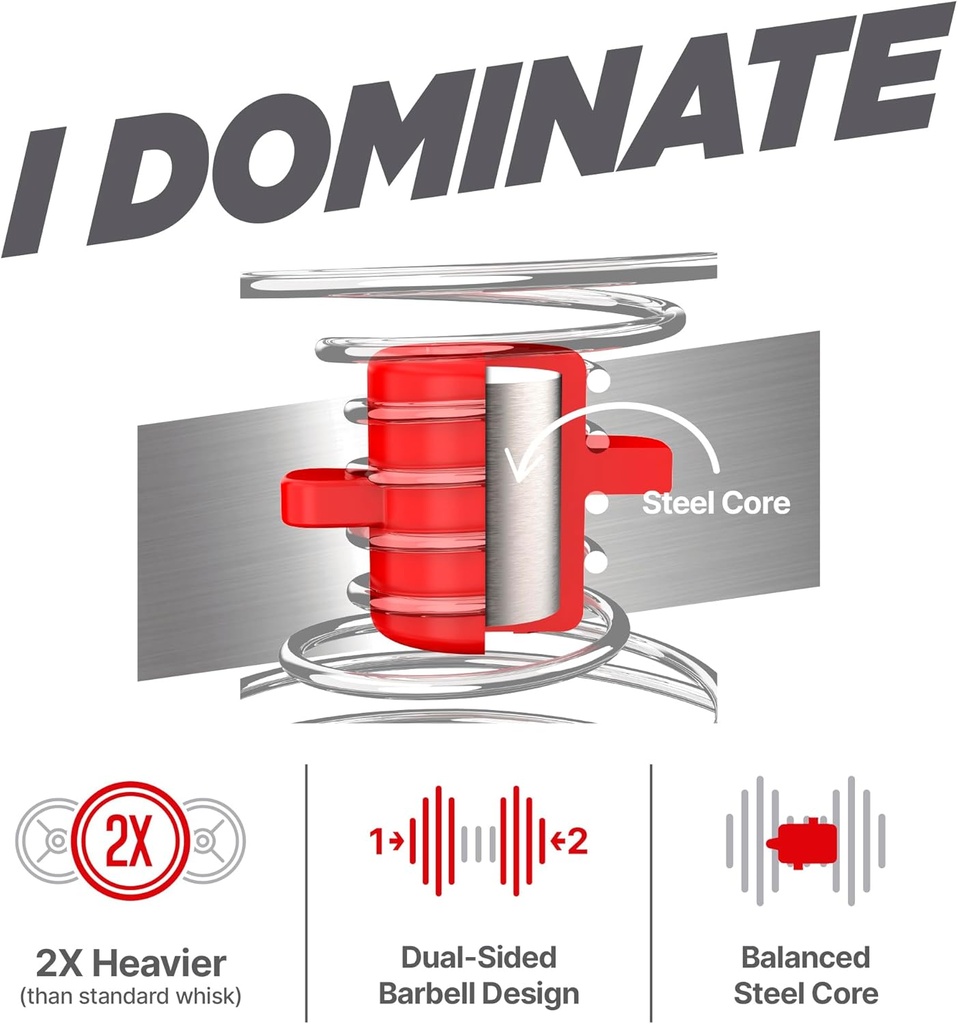 I DOMINATE

Steel Core

2X

2X Heavier
(than standard whisk)

1→ ←2

Dual-Sided Barbell Design

Balanced Steel Core