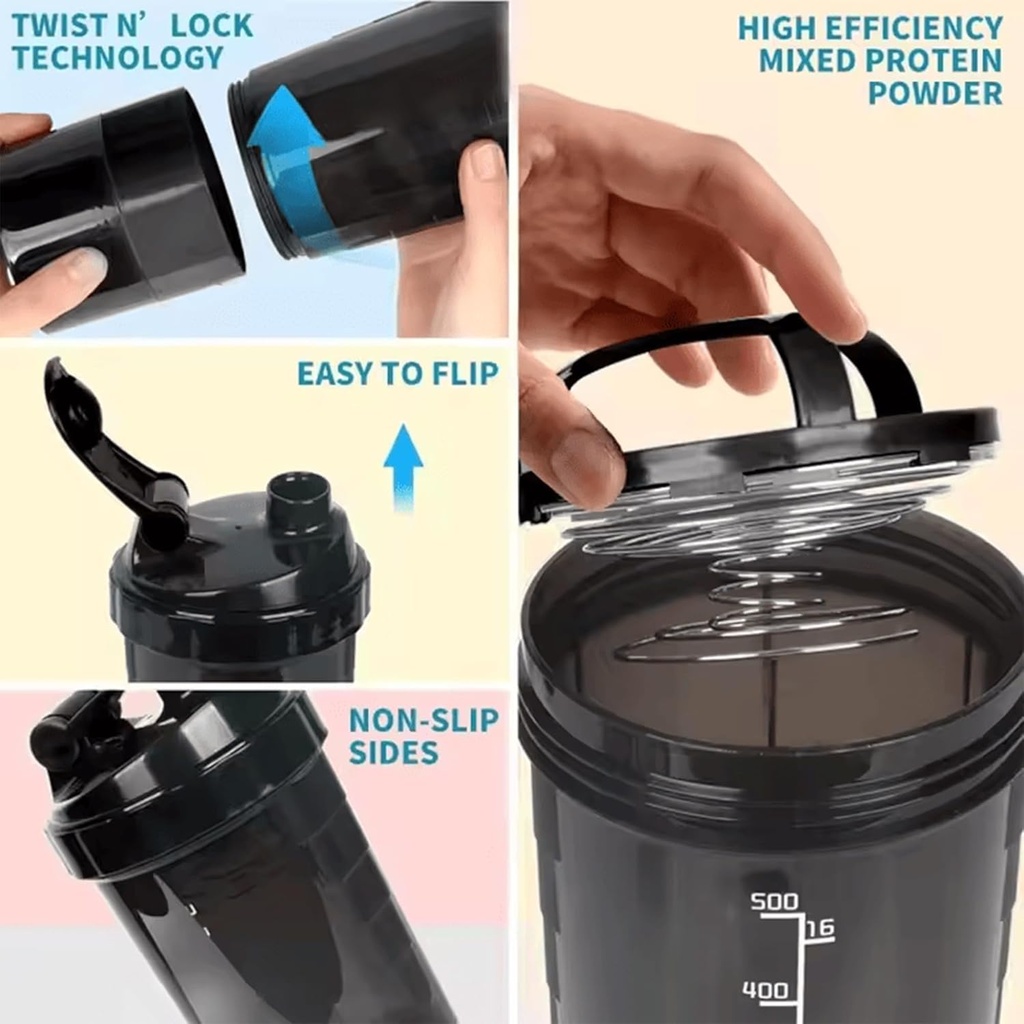 TWIST N' LOCK TECHNOLOGY

EASY TO FLIP

NON-SLIP SIDES

HIGH EFFICIENCY MIXED PROTEIN POWDER

500
16
400