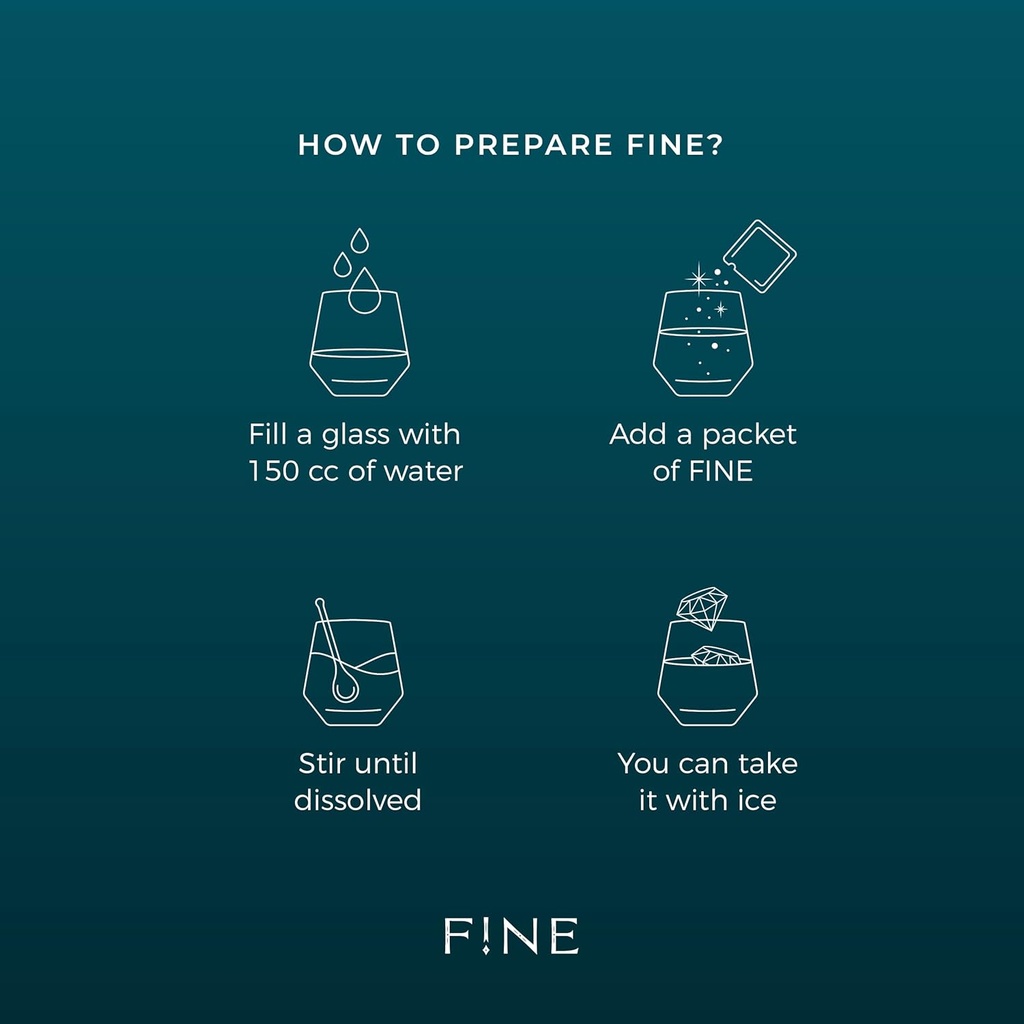 HOW TO PREPARE FINE?

Fill a glass with 150 cc of water

Add a packet of FINE

Stir until dissolved

You can take it with ice

FINE