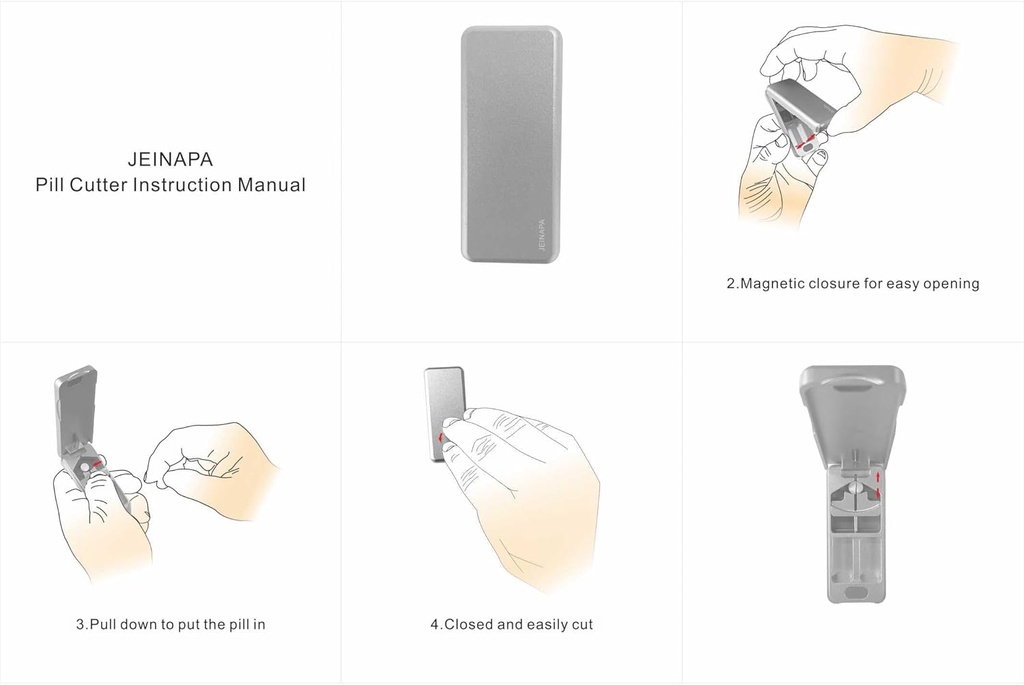 JEINAPA
Pill Cutter Instruction Manual

JEINAPA

2.Magnetic closure for easy opening

3.Pull down to put the pill in

4.Closed and easily cut