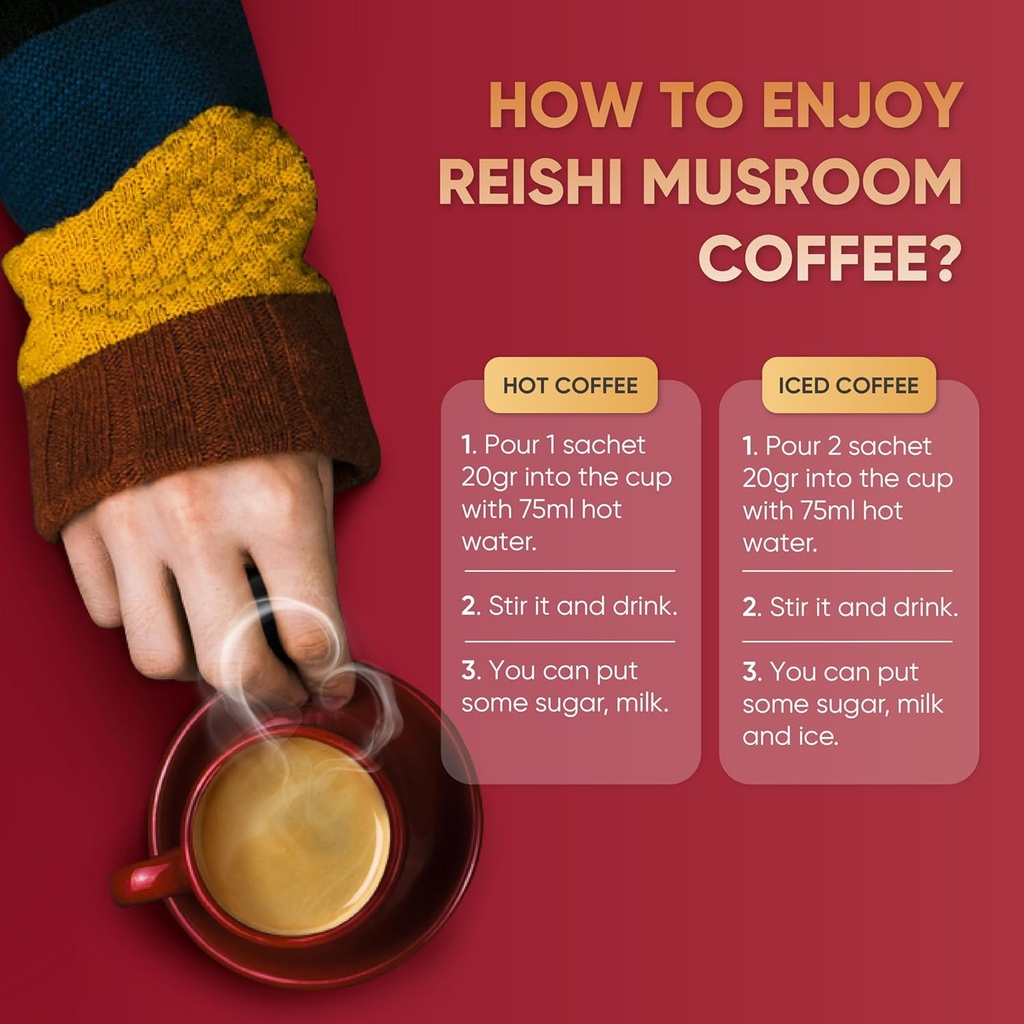 HOW TO ENJOY REISHI MUSROOM COFFEE?

HOT COFFEE

1. Pour 1 sachet 20gr into the cup with 75ml hot water.

2. Stir it and drink.

3. You can put some sugar, milk.

ICED COFFEE

1. Pour 2 sachet 20gr into the cup with 75ml hot water.

2. Stir it and drink.

3. You can put some sugar, milk and ice.