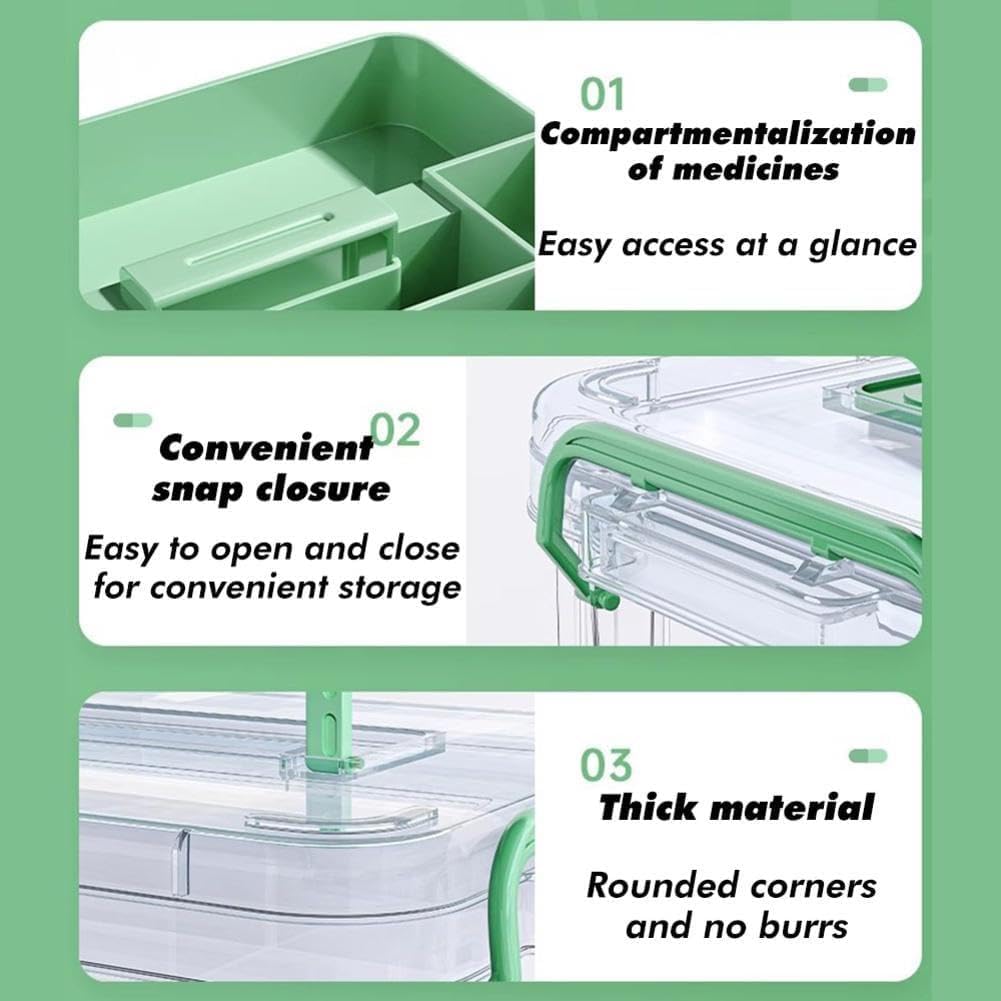 01

Compartmentalization of medicines

Easy access at a glance

02

Convenient snap closure

Easy to open and close for convenient storage

03

Thick material

Rounded corners and no burrs