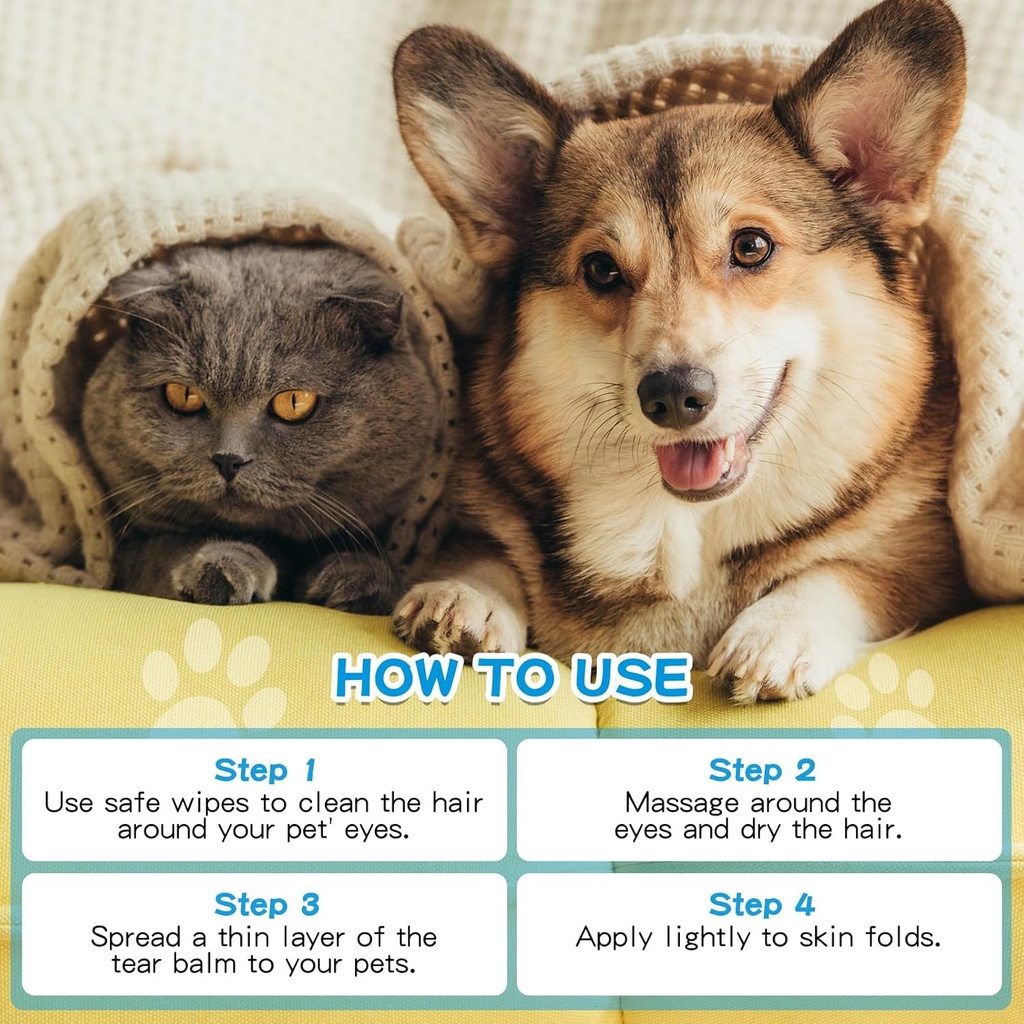 HOW TO USE

Step 1
Use safe wipes to clean the hair around your pet' eyes.

Step 2
Massage around the eyes and dry the hair.

Step 3
Spread a thin layer of the tear balm to your pets.

Step 4
Apply lightly to skin folds.