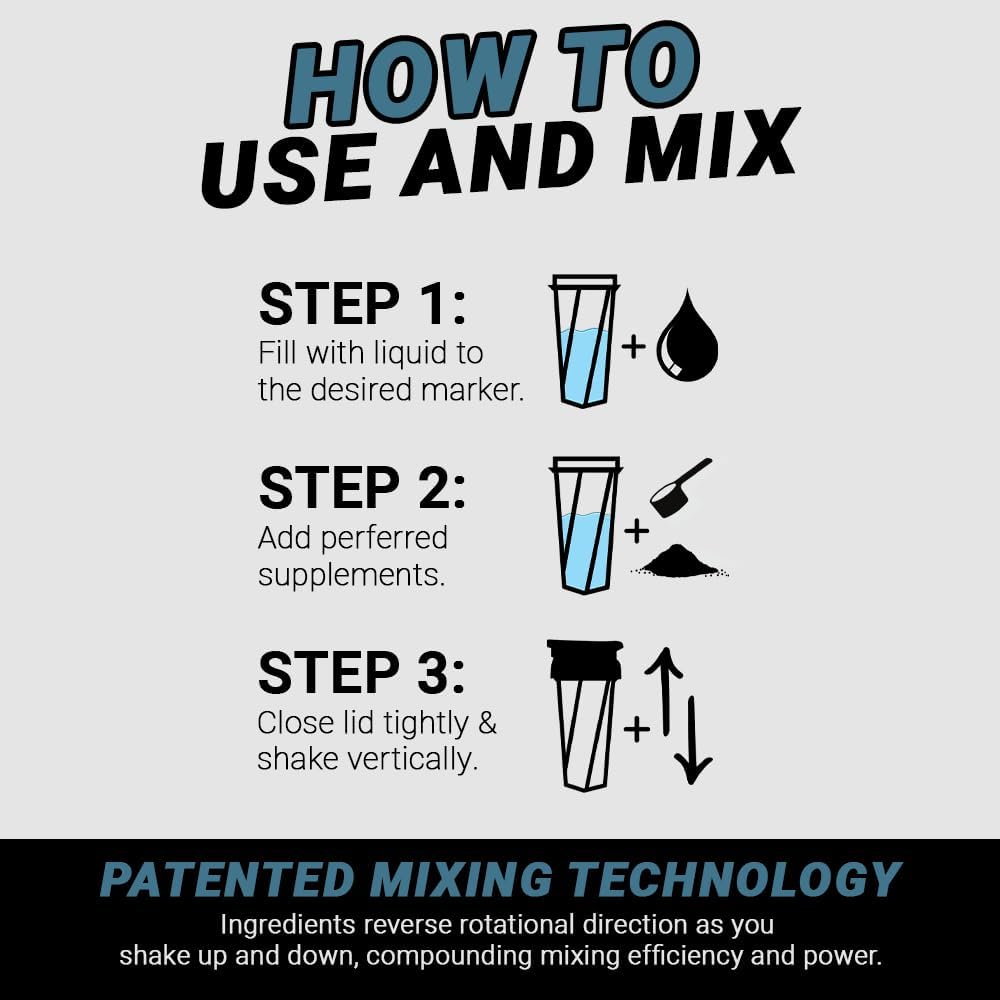 HOW TO
USE AND MIX

STEP 1:
Fill with liquid to the desired marker.

+

STEP 2:
Add perferred supplements.

+

STEP 3:
Close lid tightly & shake vertically.

+

PATENTED MIXING TECHNOLOGY
Ingredients reverse rotational direction as you shake up and down, compounding mixing efficiency and power.