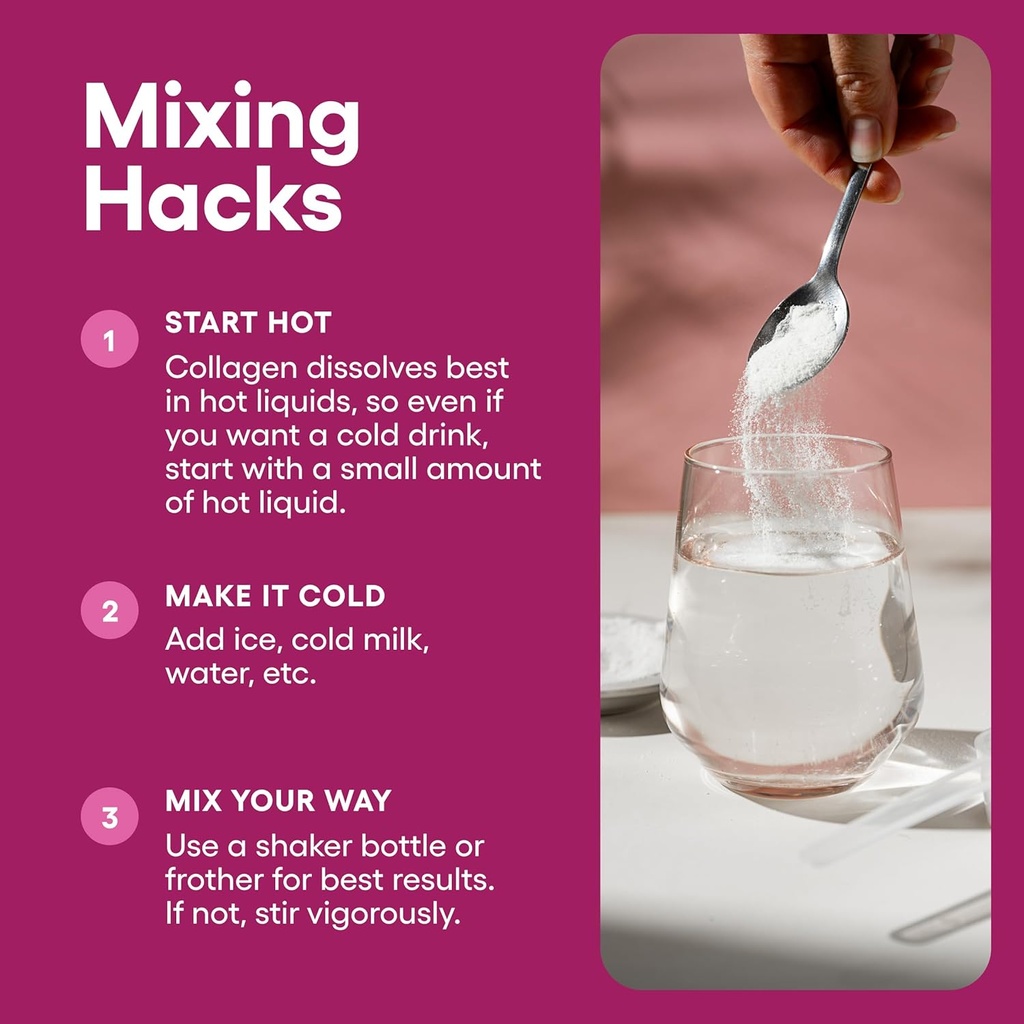 Mixing Hacks

1
START HOT
Collagen dissolves best in hot liquids, so even if you want a cold drink, start with a small amount of hot liquid.

2
MAKE IT COLD
Add ice, cold milk, water, etc.

3
MIX YOUR WAY
Use a shaker bottle or frother for best results. If not, stir vigorously.