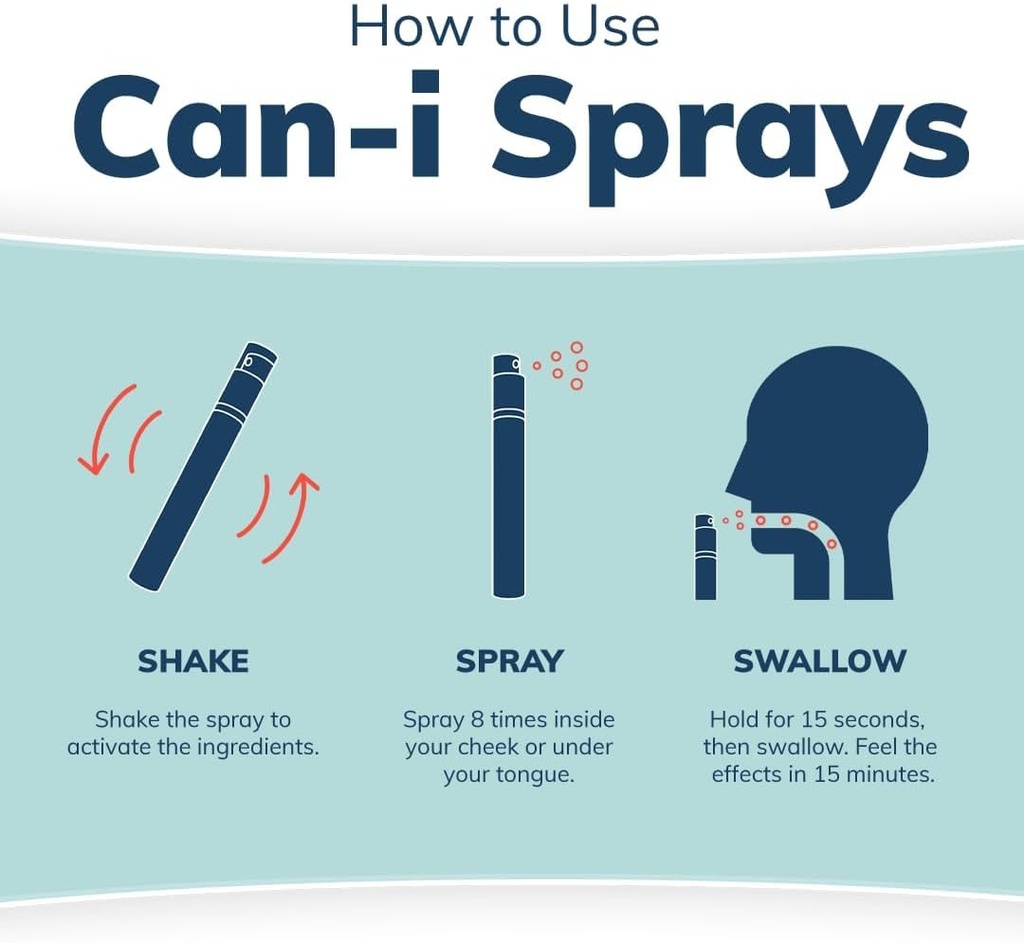 How to Use
Can-i Sprays

SHAKE

Shake the spray to activate the ingredients.

SPRAY

Spray 8 times inside your cheek or under your tongue.

SWALLOW

Hold for 15 seconds, then swallow. Feel the effects in 15 minutes.