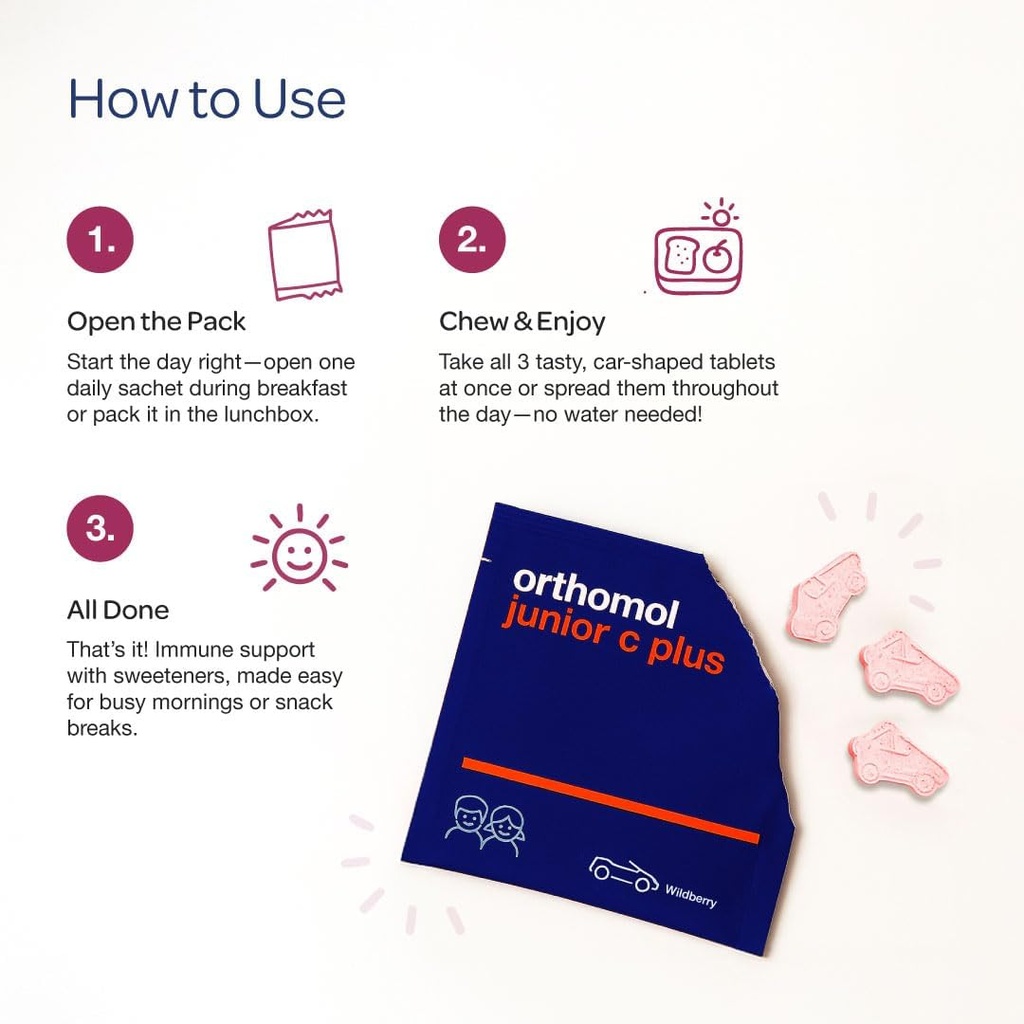 How to Use

1.

Open the Pack

Start the day right—open one daily sachet during breakfast or pack it in the lunchbox.

2.

Chew & Enjoy

Take all 3 tasty, car-shaped tablets at once or spread them throughout the day—no water needed!

3.

All Done

That's it! Immune support with sweeteners, made easy for busy mornings or snack breaks.

orthomol
junior c plus

Wildberry