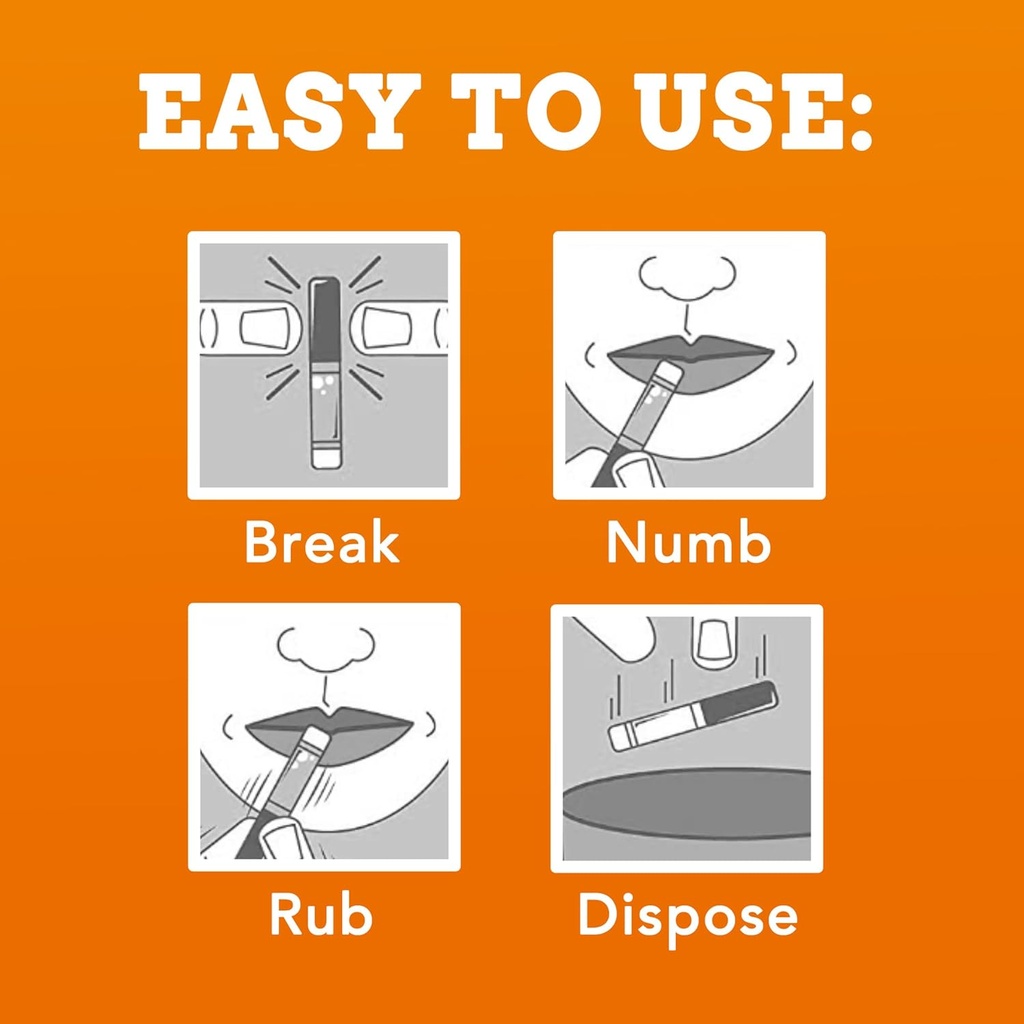 EASY TO USE:

Break

Numb

Rub

Dispose