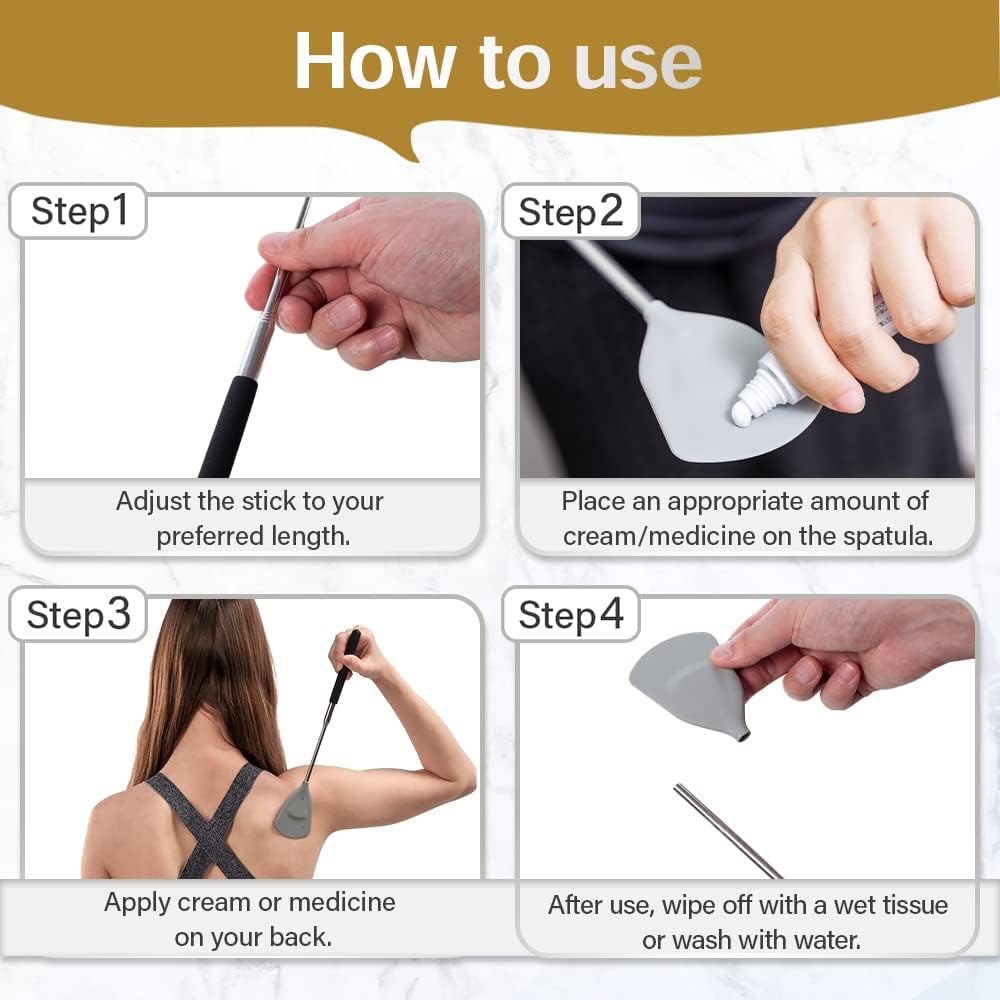 How to use

Step1

Adjust the stick to your preferred length.

Step2

Place an appropriate amount of cream/medicine on the spatula.

Step3

Apply cream or medicine on your back.

Step4

After use, wipe off with a wet tissue or wash with water.