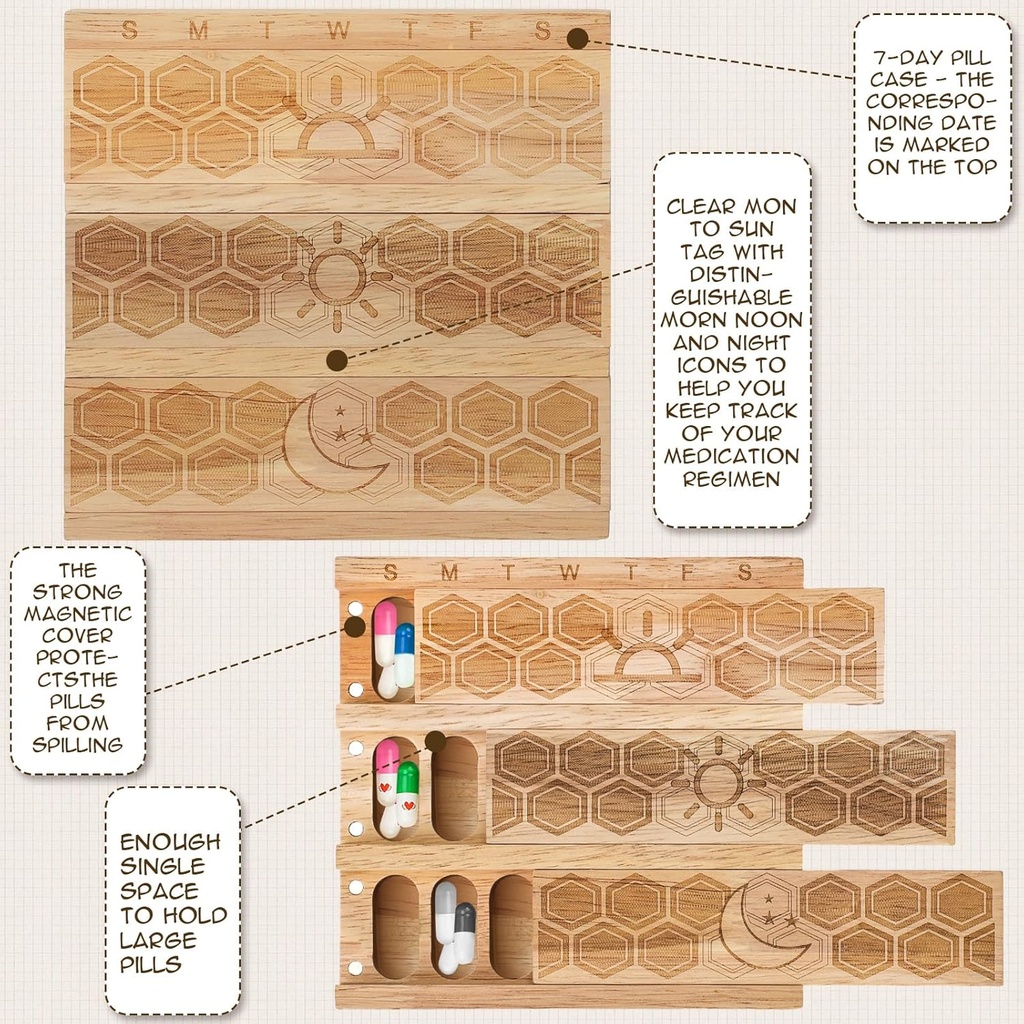 S M T W T F S

7-DAY PILL CASE - THE CORRESPONDING DATE IS MARKED ON THE TOP

CLEAR MON TO SUN TAG WITH DISTINGUISHABLE MORN NOON AND NIGHT ICONS TO HELP YOU KEEP TRACK OF YOUR MEDICATION REGIMEN

THE STRONG MAGNETIC COVER PROTECTSTHE PILLS FROM SPILLING

S M T W T F S

ENOUGH SINGLE SPACE TO HOLD LARGE PILLS