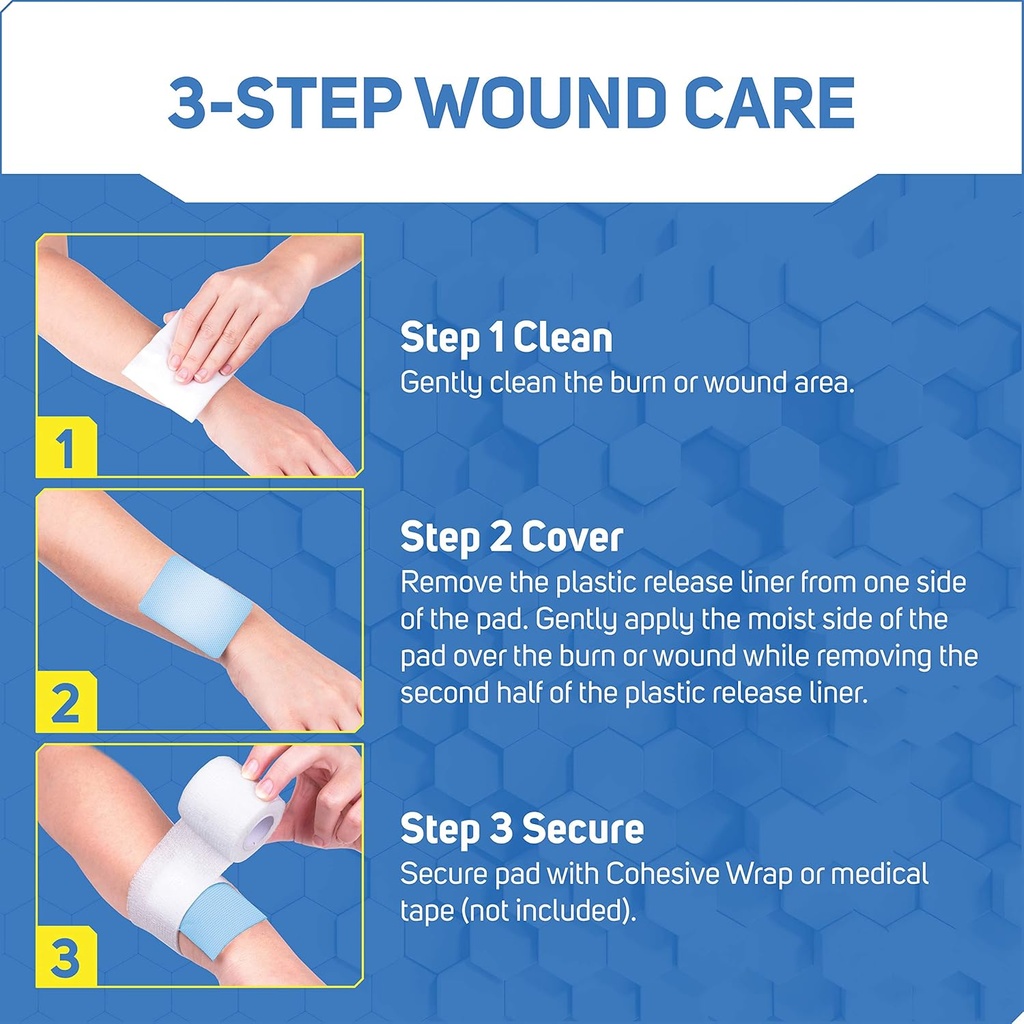 3-STEP WOUND CARE

1

Step 1 Clean
Gently clean the burn or wound area.

2

Step 2 Cover
Remove the plastic release liner from one side of the pad. Gently apply the moist side of the pad over the burn or wound while removing the second half of the plastic release liner.

3

Step 3 Secure
Secure pad with Cohesive Wrap or medical tape (not included).