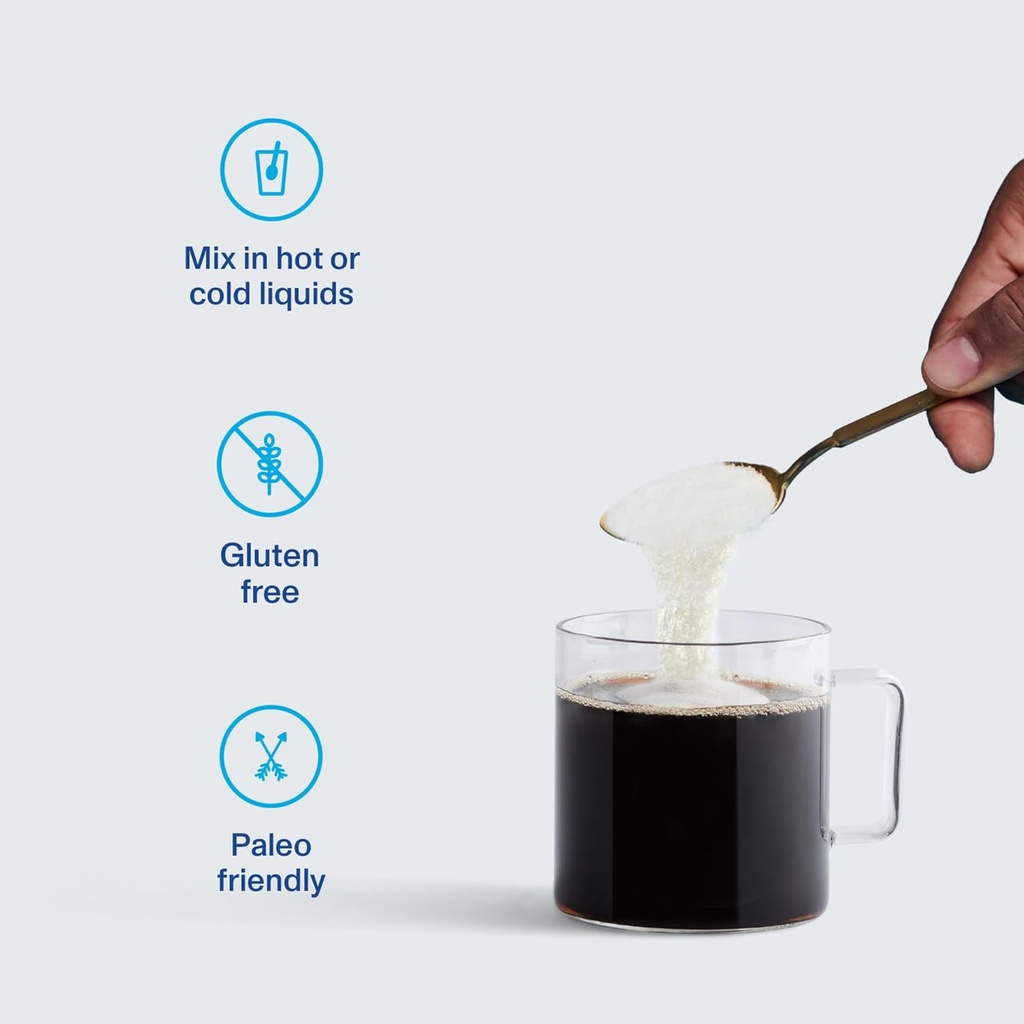 Mix in hot or cold liquids

Gluten free

Paleo friendly