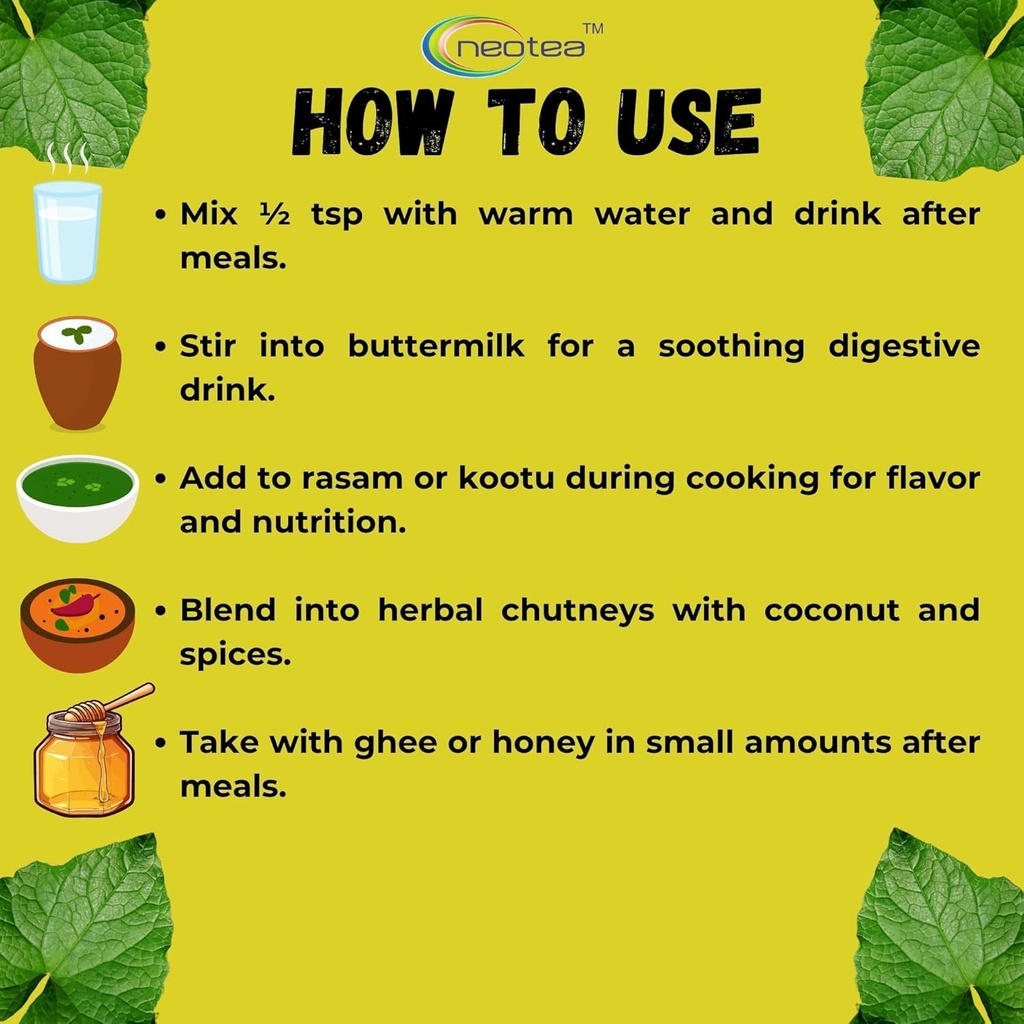 neotea™

HOW TO USE

• Mix ½ tsp with warm water and drink after meals.

• Stir into buttermilk for a soothing digestive drink.

• Add to rasam or kootu during cooking for flavor and nutrition.

• Blend into herbal chutneys with coconut and spices.

• Take with ghee or honey in small amounts after meals.