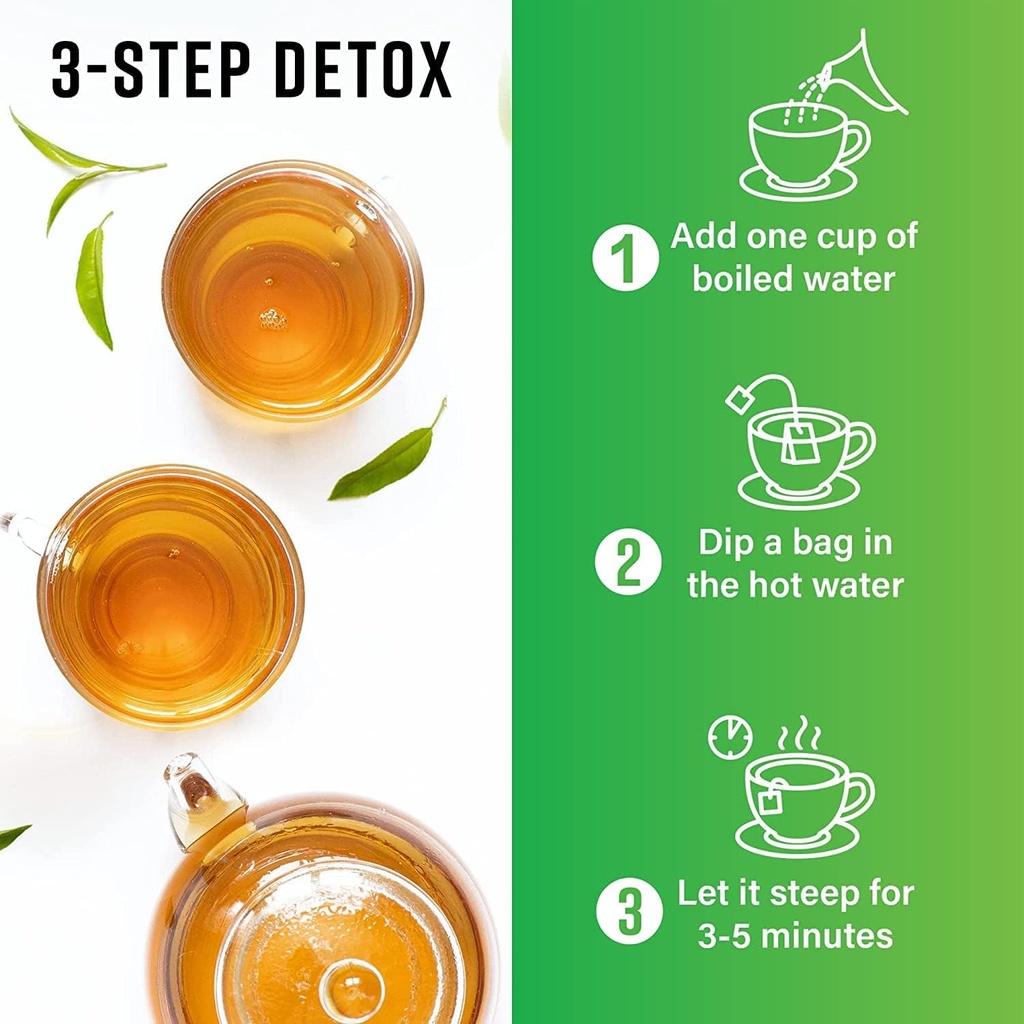 3-STEP DETOX

1 Add one cup of boiled water

2 Dip a bag in the hot water

3 Let it steep for 3-5 minutes