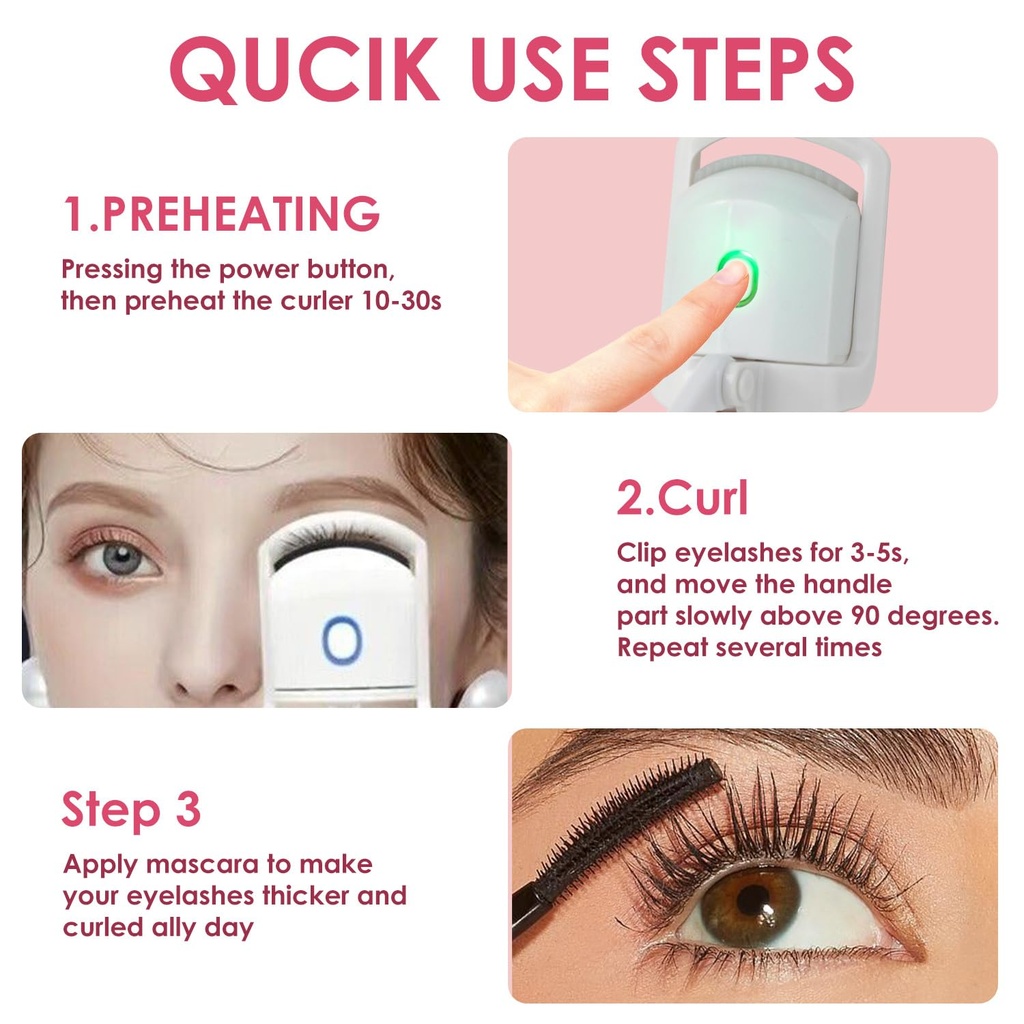 QUCIK USE STEPS

1.PREHEATING

Pressing the power button, then preheat the curler 10-30s

2.Curl

Clip eyelashes for 3-5s, and move the handle part slowly above 90 degrees. Repeat several times

Step 3

Apply mascara to make your eyelashes thicker and curled ally day