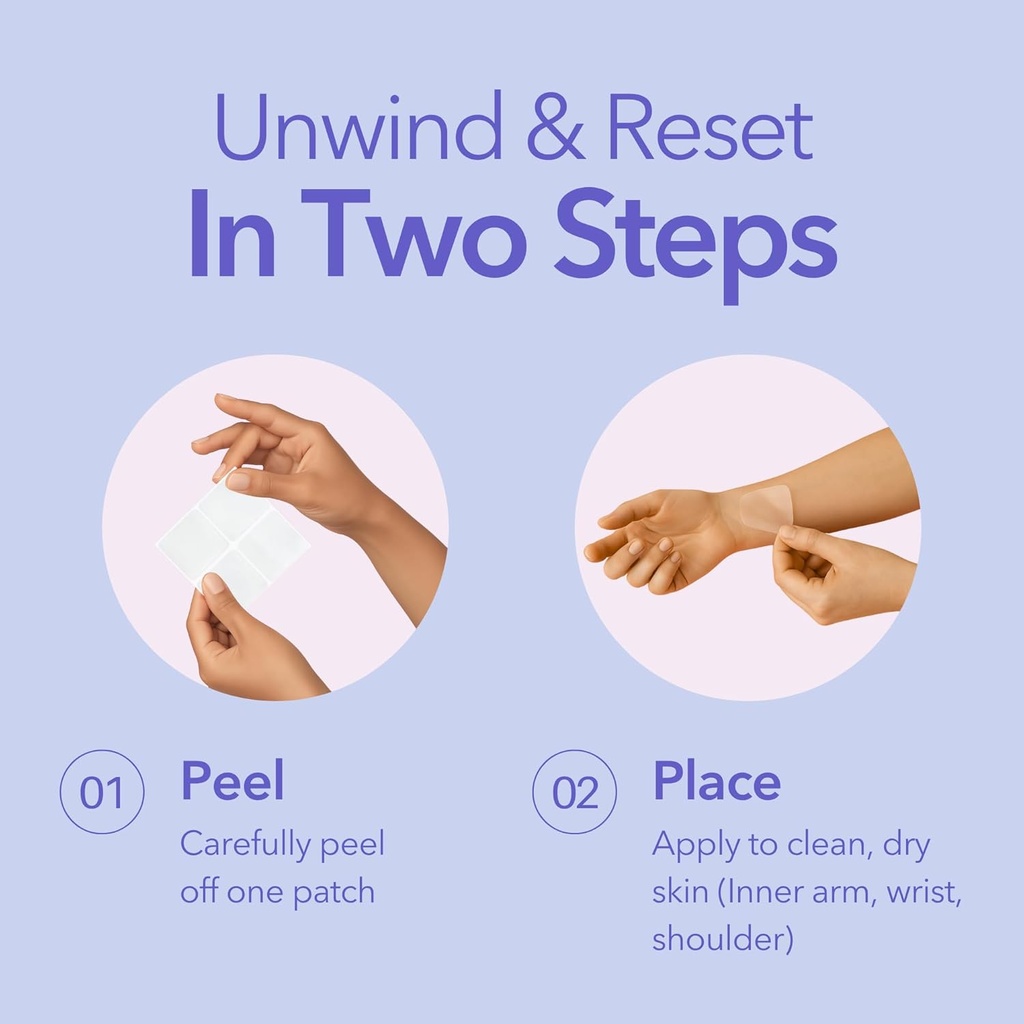 Unwind & Reset
In Two Steps

01 Peel
Carefully peel off one patch

02 Place
Apply to clean, dry skin (Inner arm, wrist, shoulder)